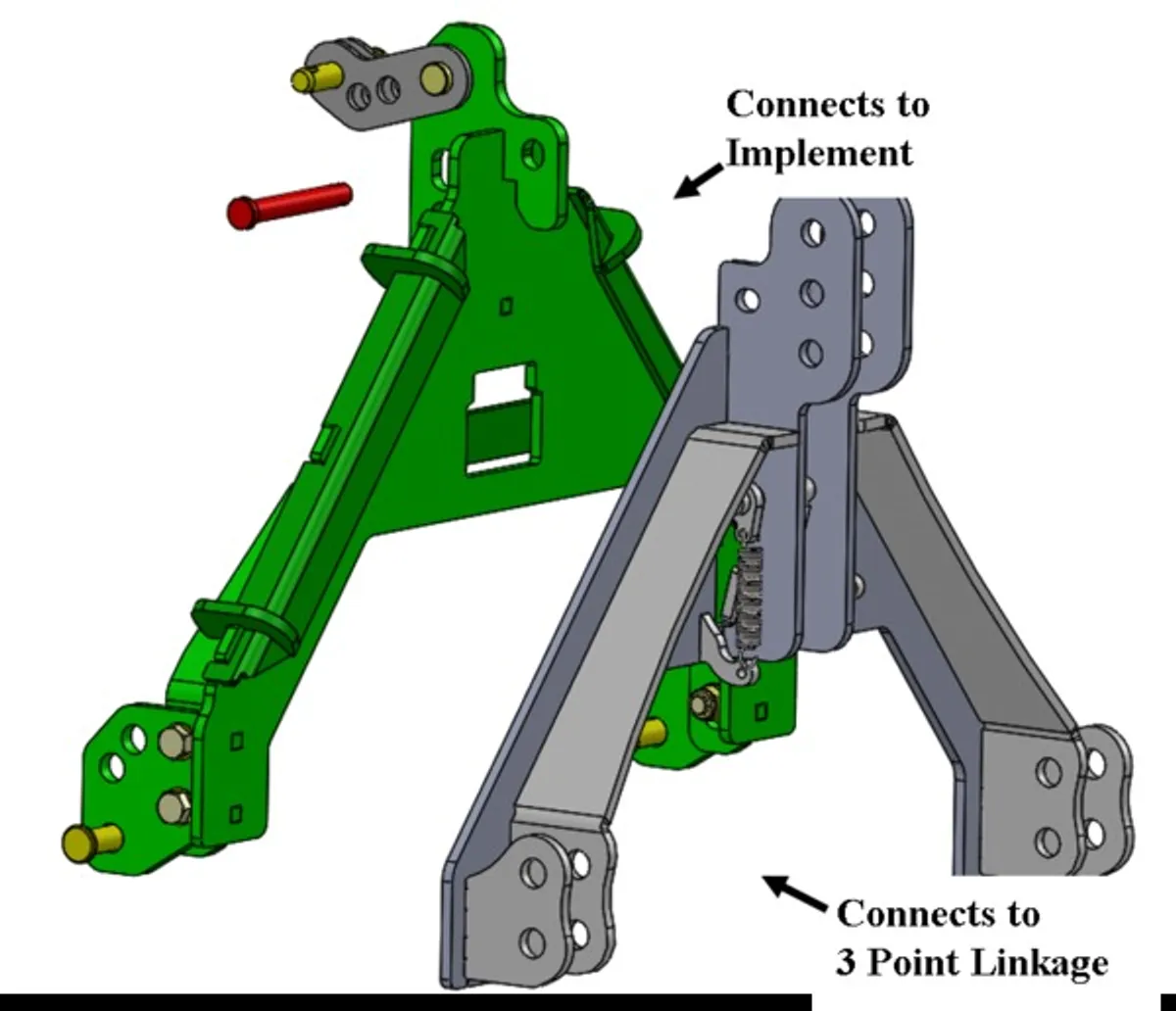 Connects to Implement

Connects to 3 Point Linkage