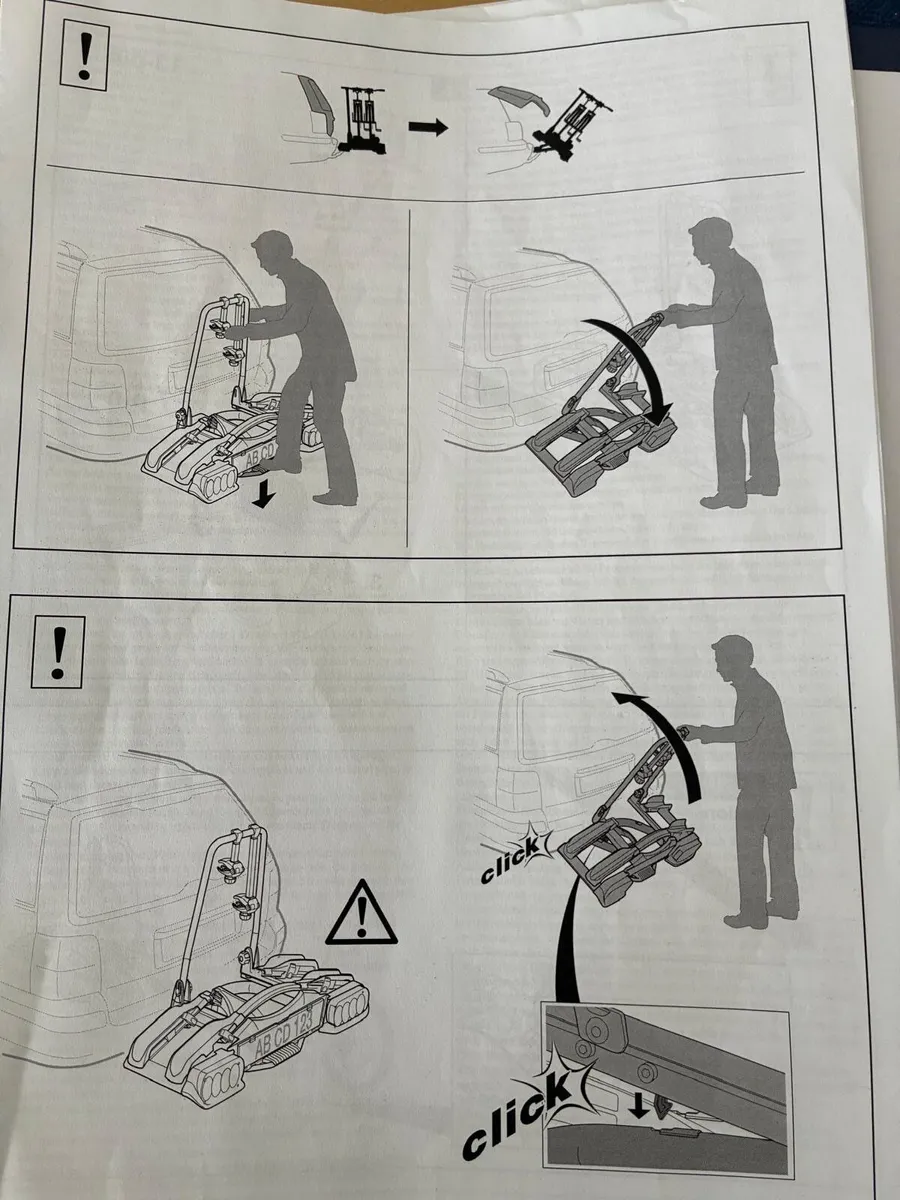 !

AB CD

!

AB CD 123

click

click