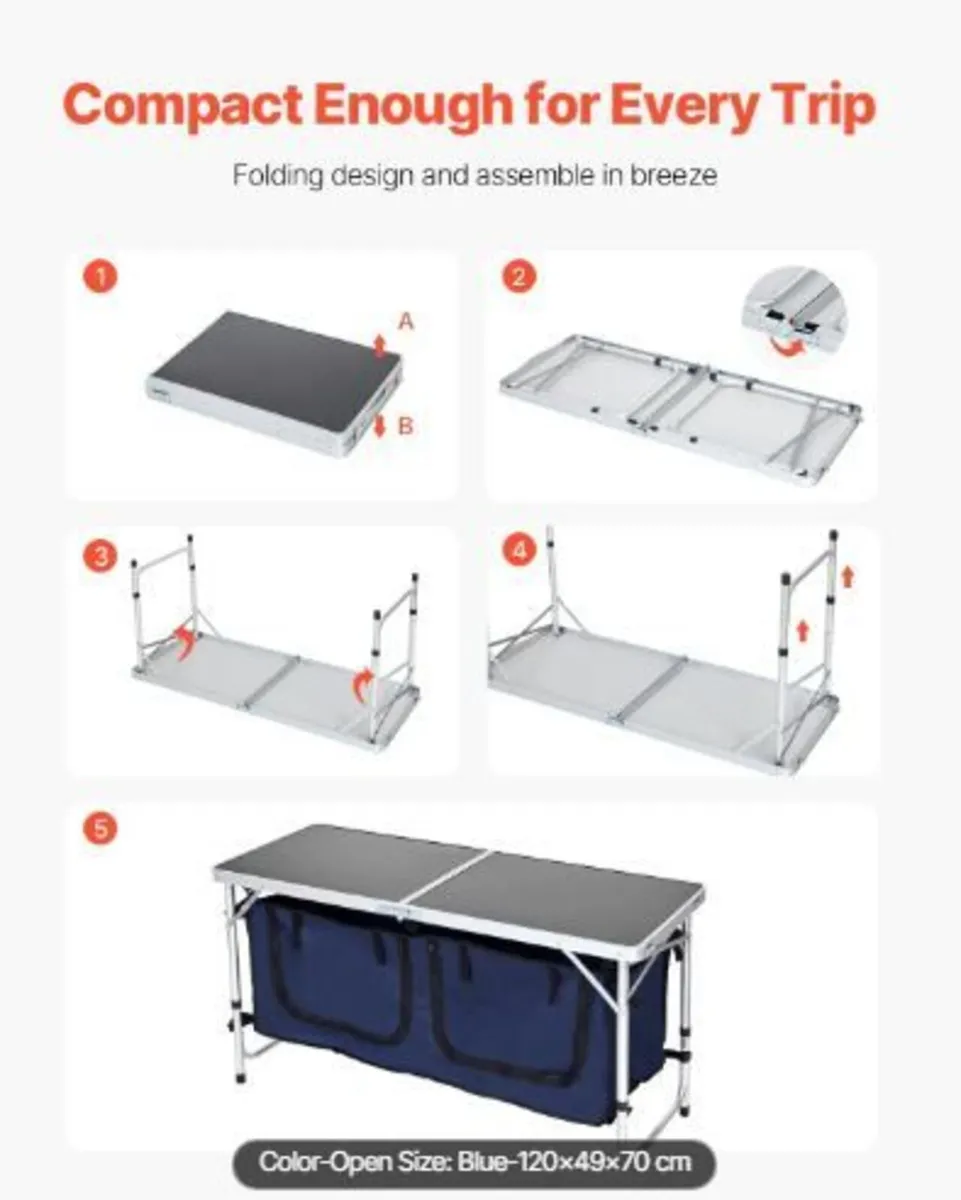 Compact Enough for Every Trip

Folding design and assemble in breeze

1

A

B

2

3

4

5

Color-Open Size: Blue-120×49×70 cm