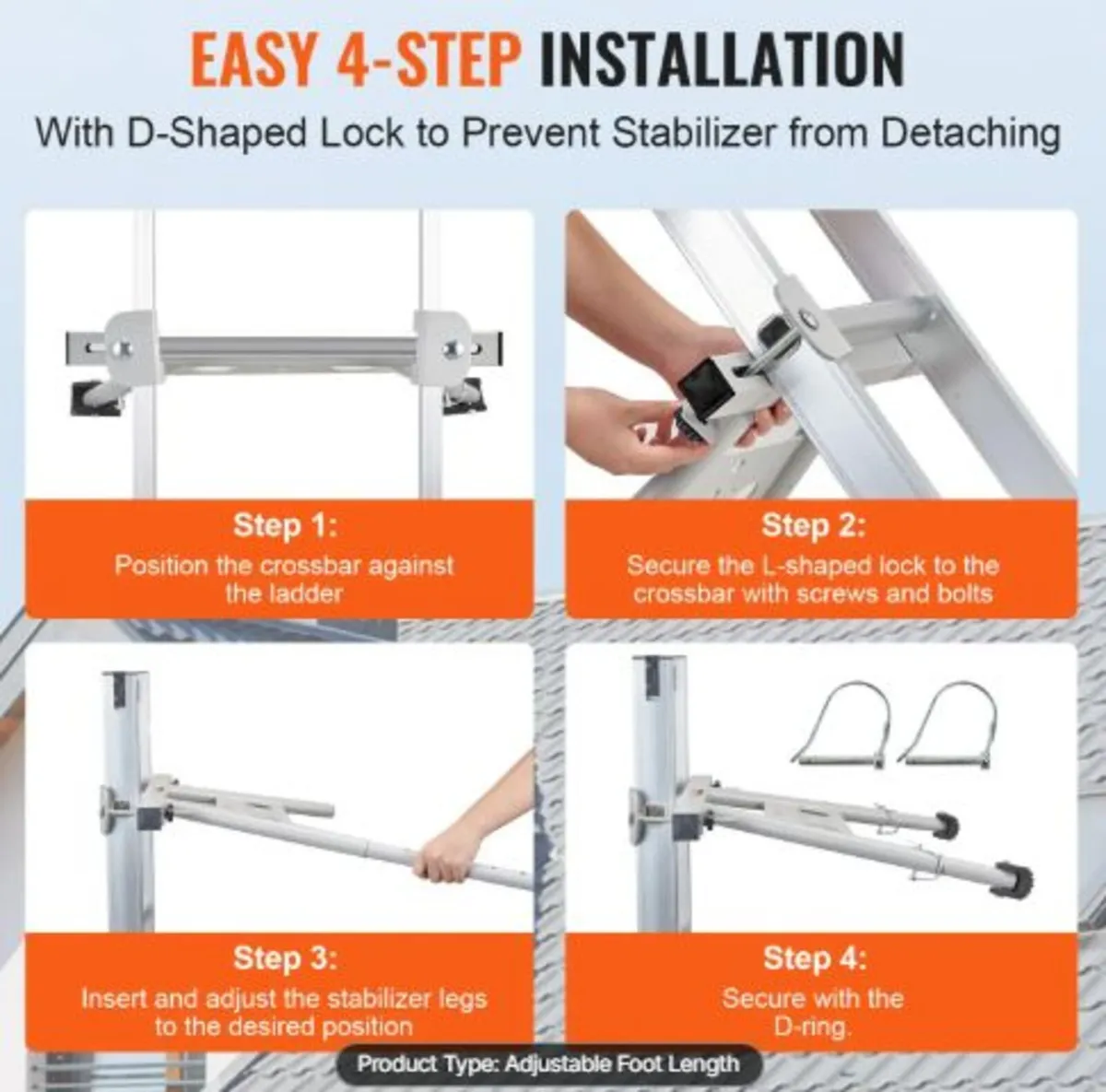 EASY 4-STEP INSTALLATION

With D-Shaped Lock to Prevent Stabilizer from Detaching

Step 1:
Position the crossbar against the ladder

Step 2:
Secure the L-shaped lock to the crossbar with screws and bolts

Step 3:
Insert and adjust the stabilizer legs to the desired position

Step 4:
Secure with the D-ring.

Product Type: Adjustable Foot Length