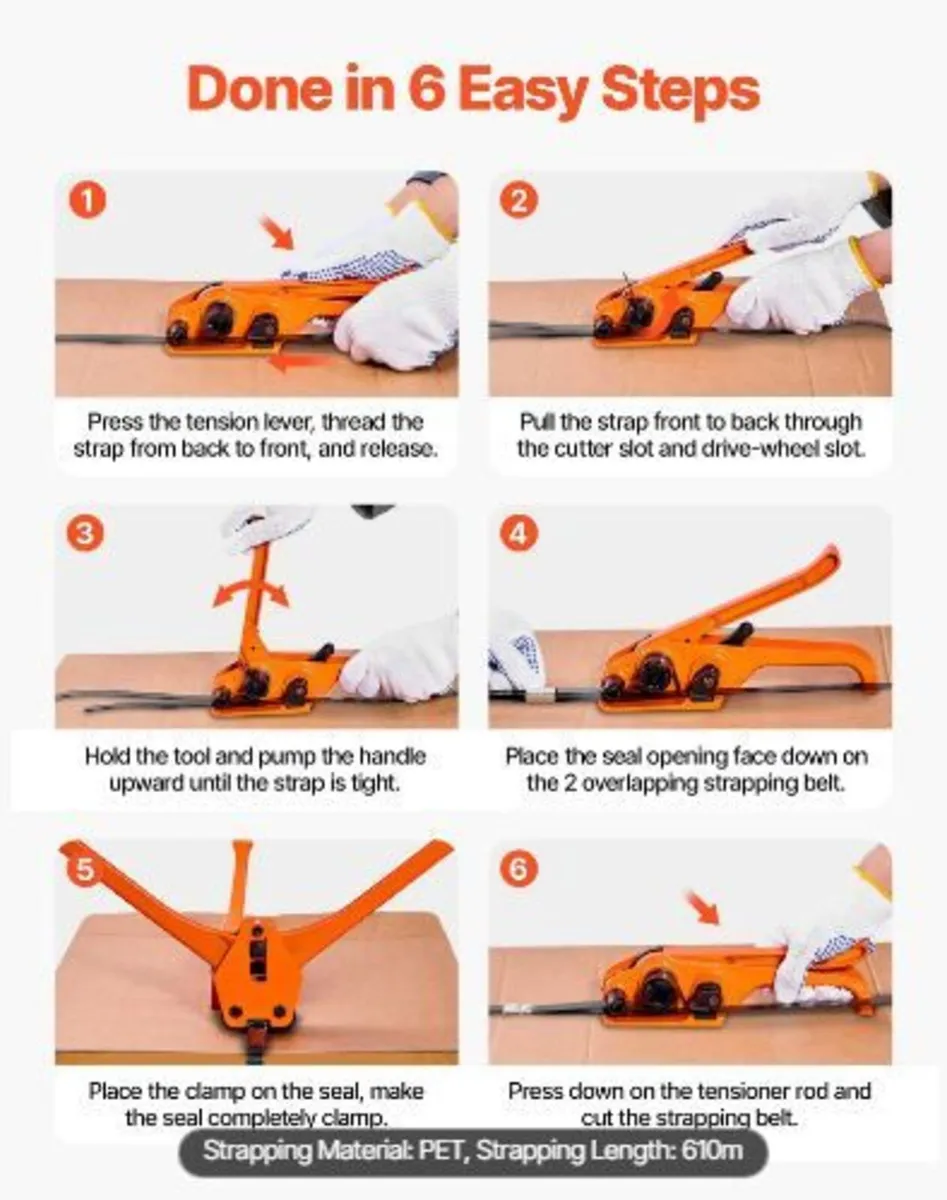 Done in 6 Easy Steps

1

Press the tension lever, thread the strap from back to front, and release.

2

Pull the strap front to back through the cutter slot and drive-wheel slot.

3

Hold the tool and pump the handle upward until the strap is tight.

4

Place the seal opening face down on the 2 overlapping strapping belt.

5

Place the clamp on the seal, make the seal completely clamp.

6

Press down on the tensioner rod and cut the strapping belt.

Strapping Material: PET, Strapping Length: 610m