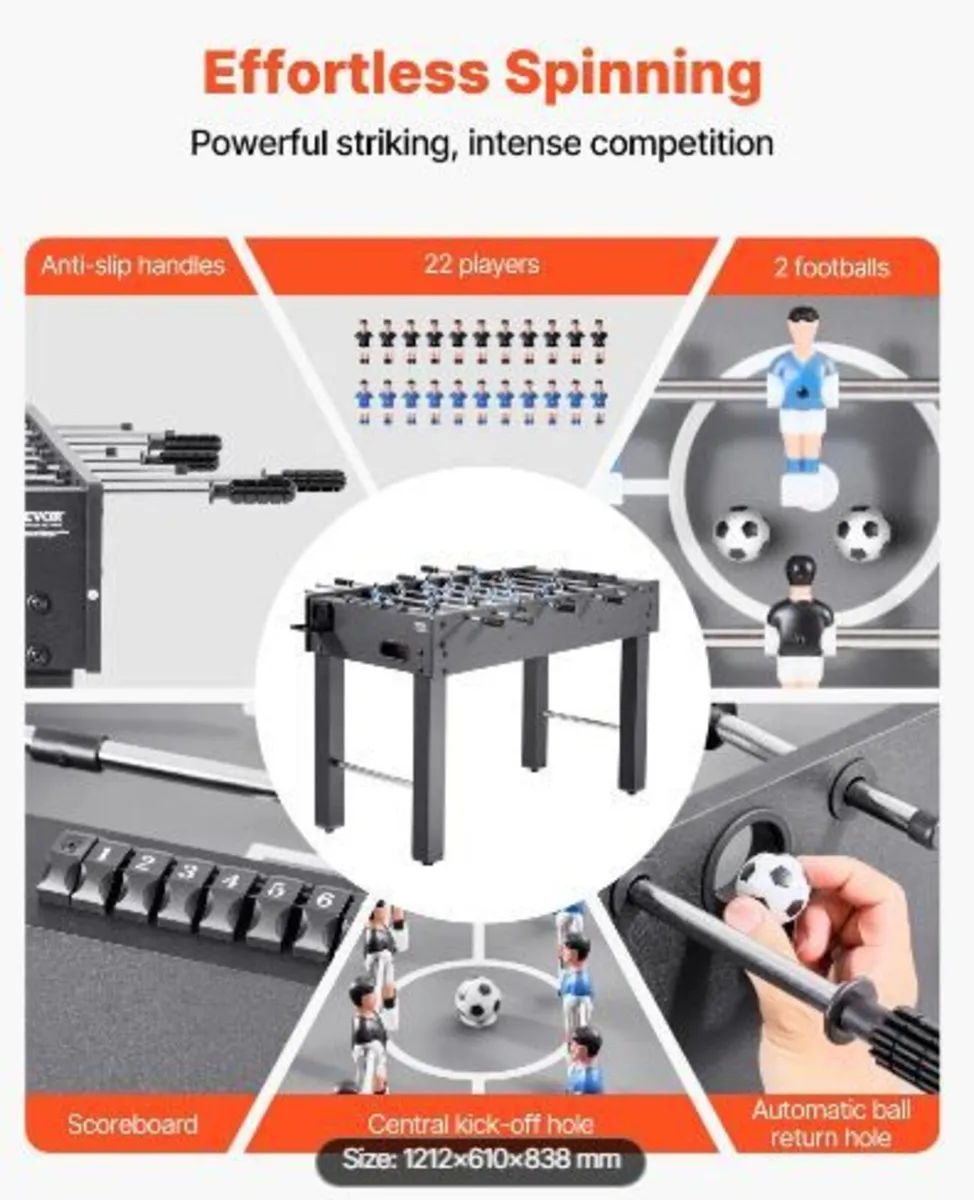 Effortless Spinning

Powerful striking, intense competition

Anti-slip handles

22 players

2 footballs

VEVOR

1 2 3 4 5 6

Scoreboard

Central kick-off hole

Automatic ball return hole

Size: 1212×610×838 mm