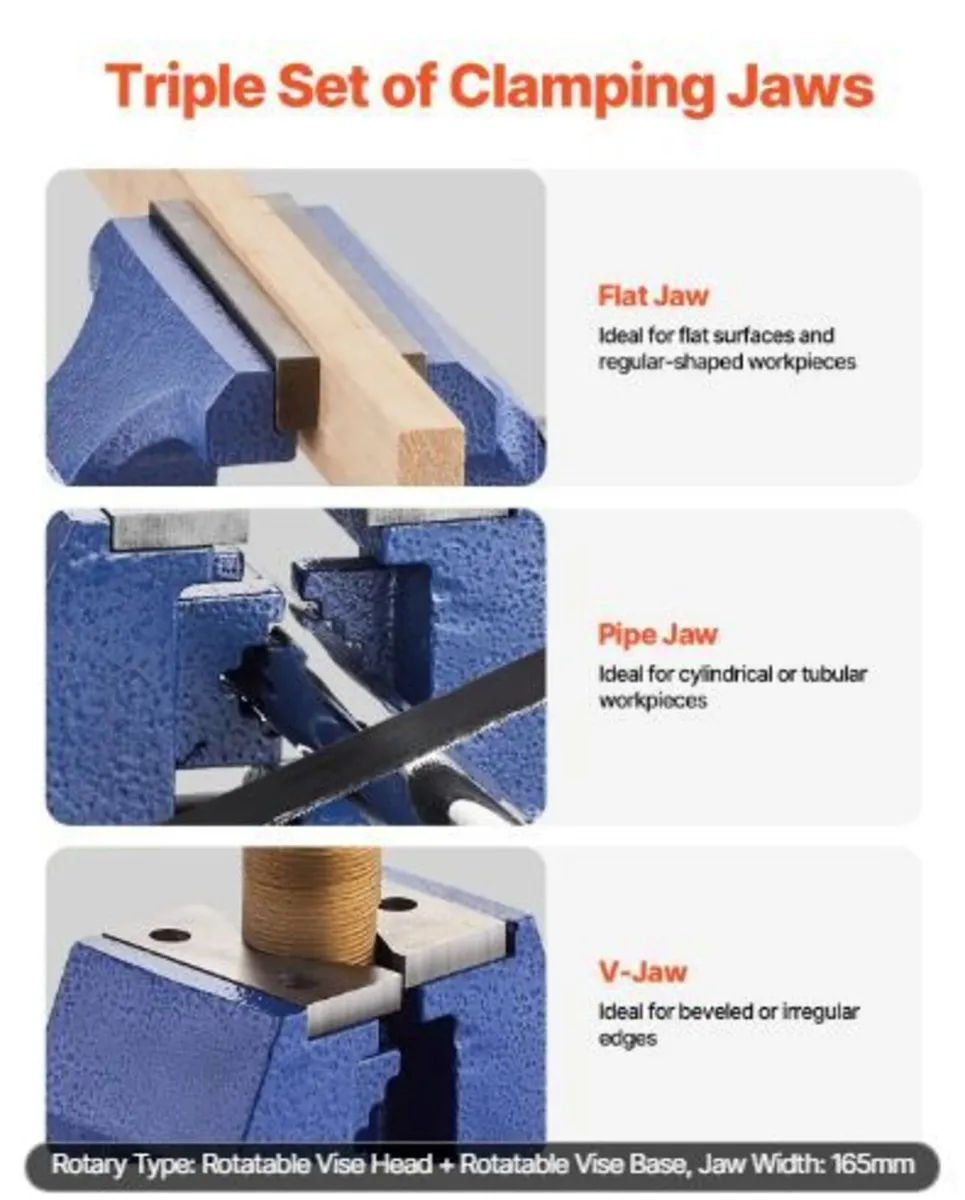 Triple Set of Clamping Jaws

Flat Jaw
Ideal for flat surfaces and regular-shaped workpieces

Pipe Jaw
Ideal for cylindrical or tubular workpieces

V-Jaw
Ideal for beveled or irregular edges

Rotary Type: Rotatable Vise Head + Rotatable Vise Base, Jaw Width: 165mm