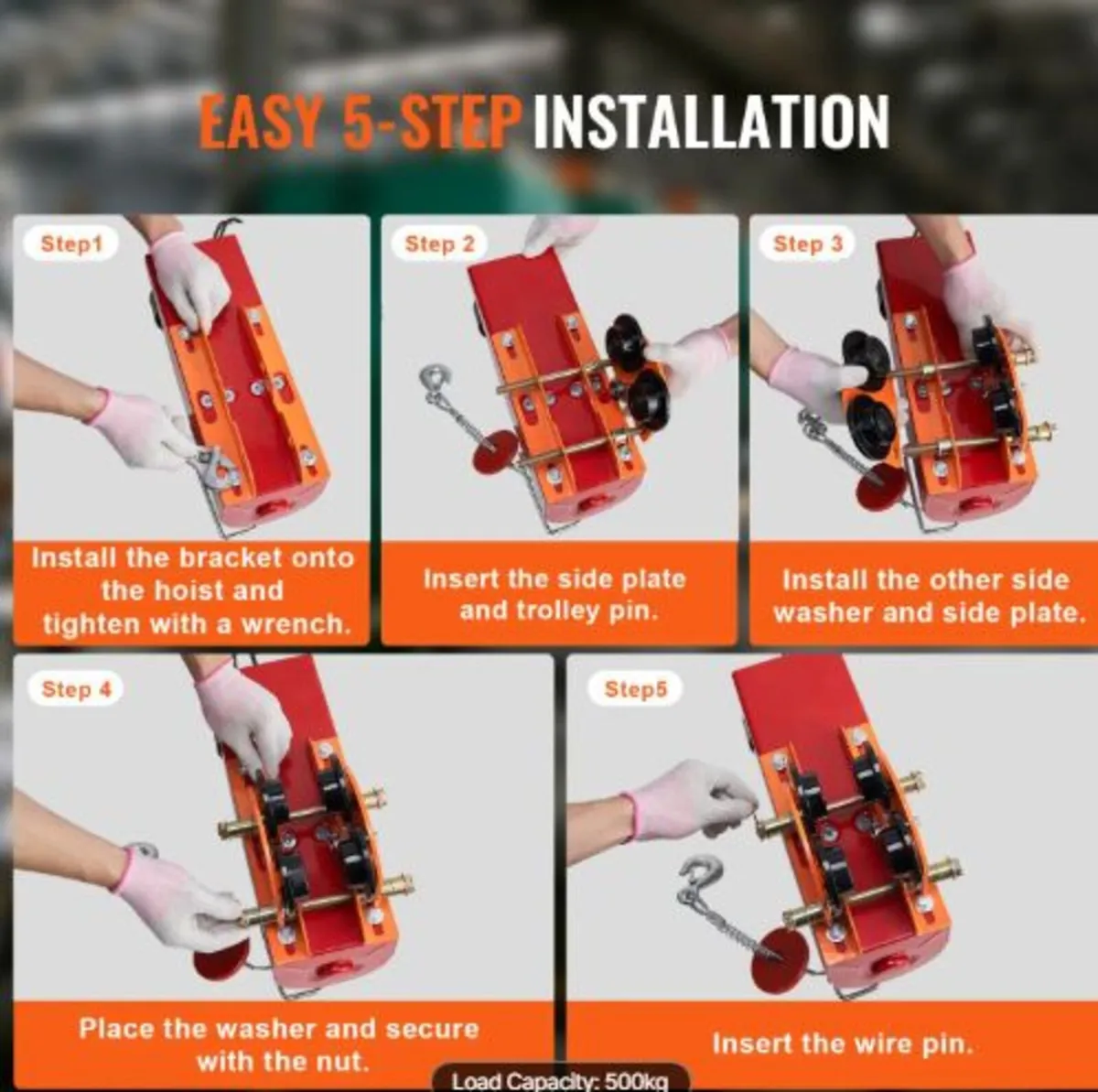 EASY 5-STEP INSTALLATION

Step1

Install the bracket onto the hoist and tighten with a wrench.

Step 2

Insert the side plate and trolley pin.

Step 3

Install the other side washer and side plate.

Step 4

Place the washer and secure with the nut.

Step5

Insert the wire pin.

Load Capacity: 500kg