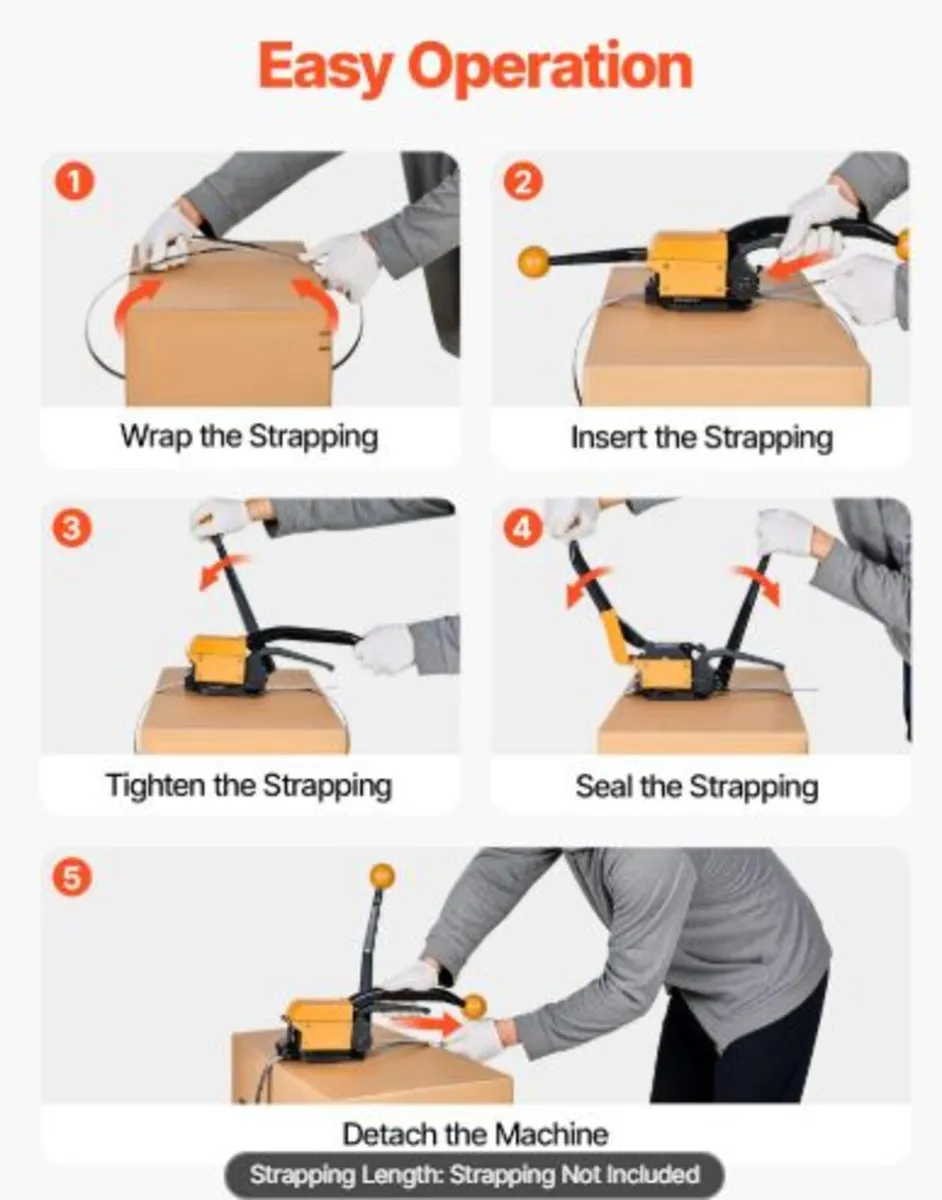 Easy Operation

1
Wrap the Strapping

2
Insert the Strapping

3
Tighten the Strapping

4
Seal the Strapping

5
Detach the Machine

Strapping Length: Strapping Not Included