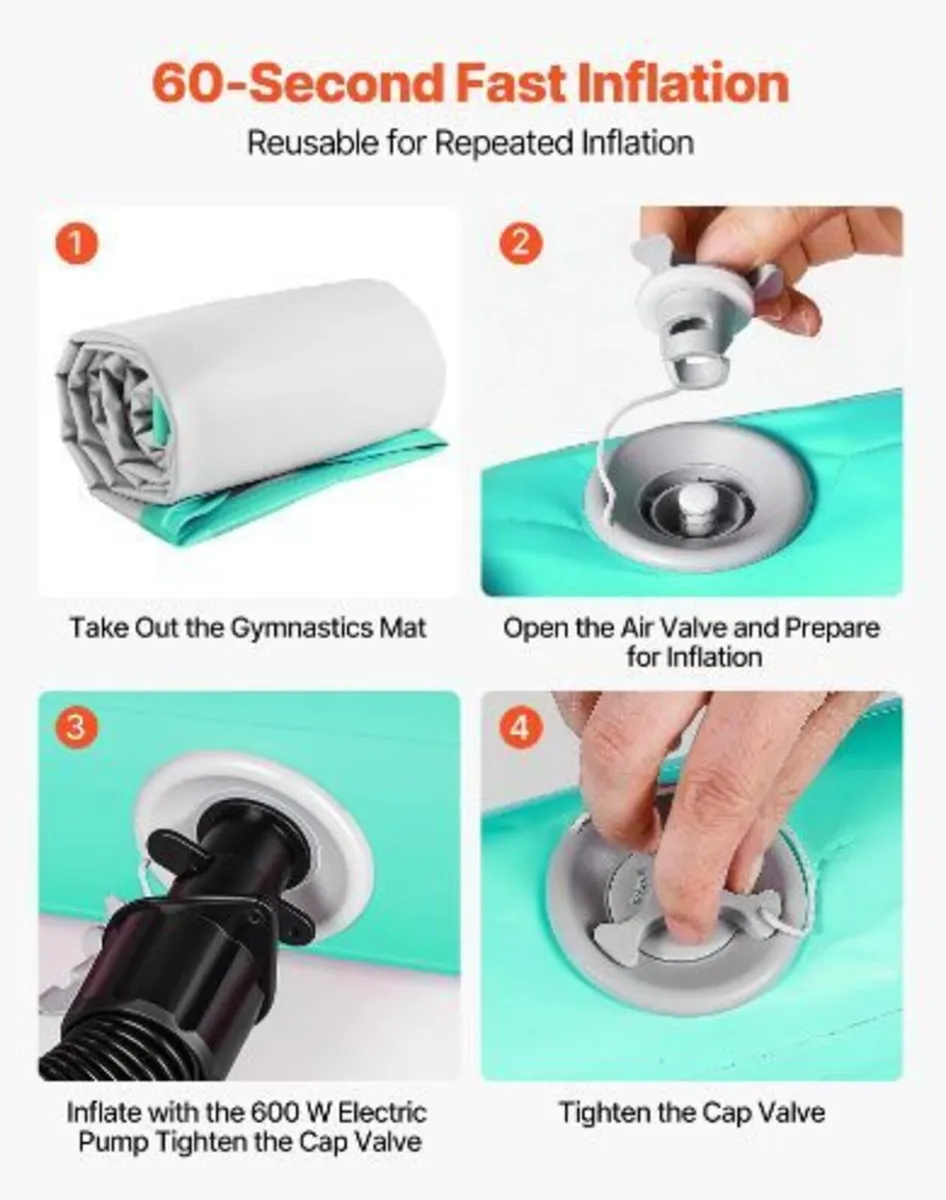 60-Second Fast Inflation

Reusable for Repeated Inflation

1

Take Out the Gymnastics Mat

2

Open the Air Valve and Prepare for Inflation

3

Inflate with the 600 W Electric Pump Tighten the Cap Valve

4

Tighten the Cap Valve