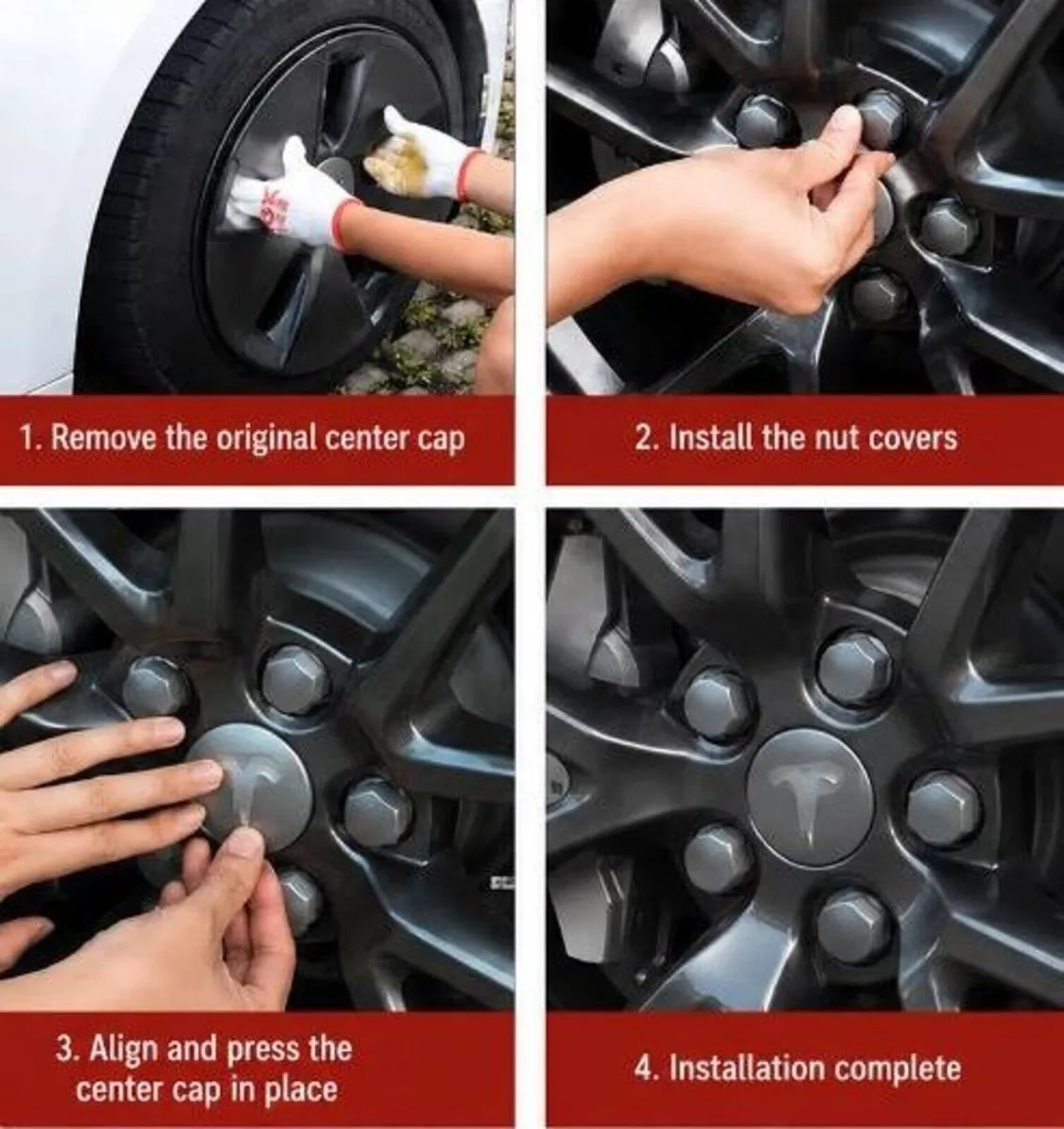 1. Remove the original center cap

2. Install the nut covers

3. Align and press the center cap in place

4. Installation complete