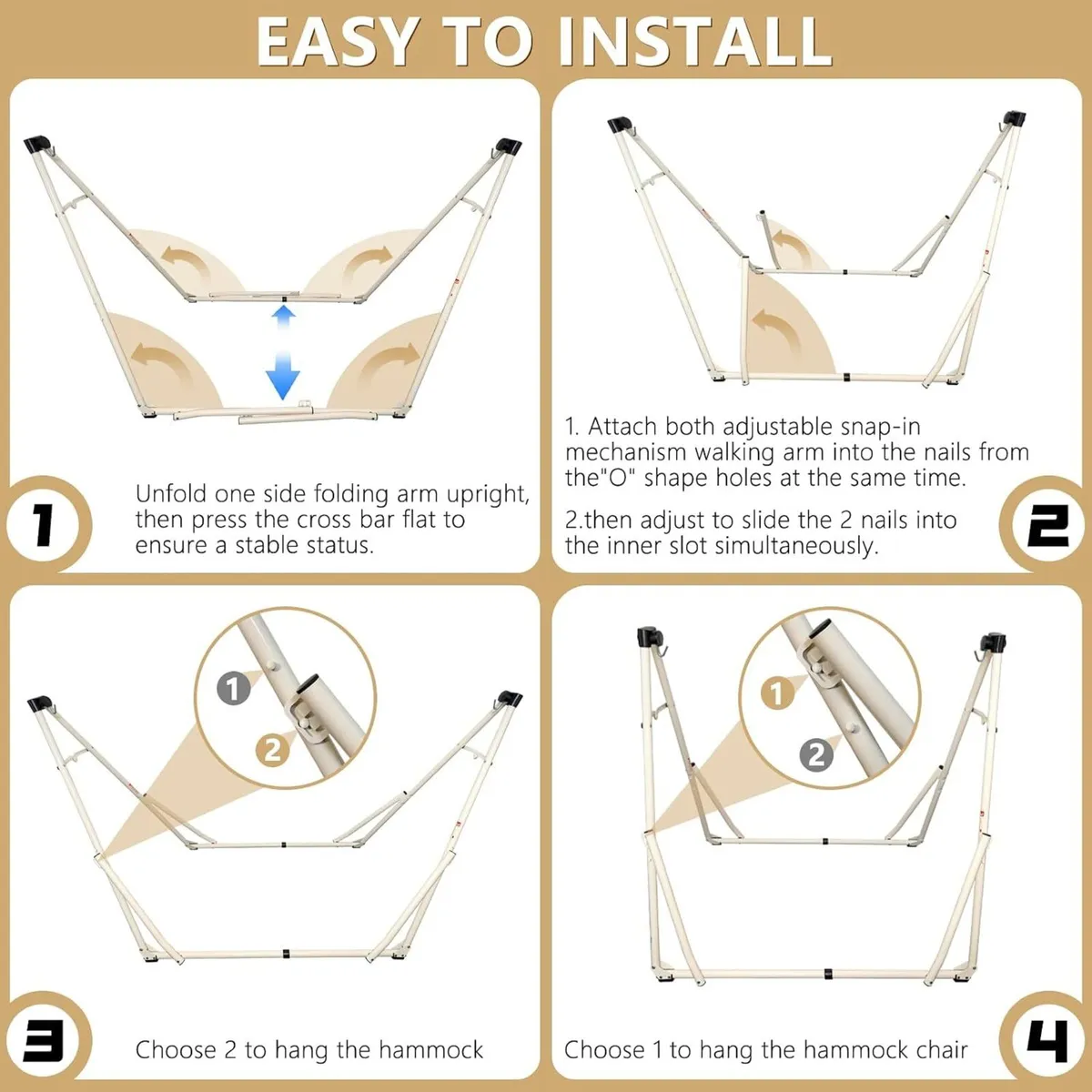 EASY TO INSTALL

1

Unfold one side folding arm upright, then press the cross bar flat to ensure a stable status.

1. Attach both adjustable snap-in mechanism walking arm into the nails from the"O" shape holes at the same time.

2.then adjust to slide the 2 nails into the inner slot simultaneously.

2

1

2

3

Choose 2 to hang the hammock

1

2

Choose 1 to hang the hammock chair

4