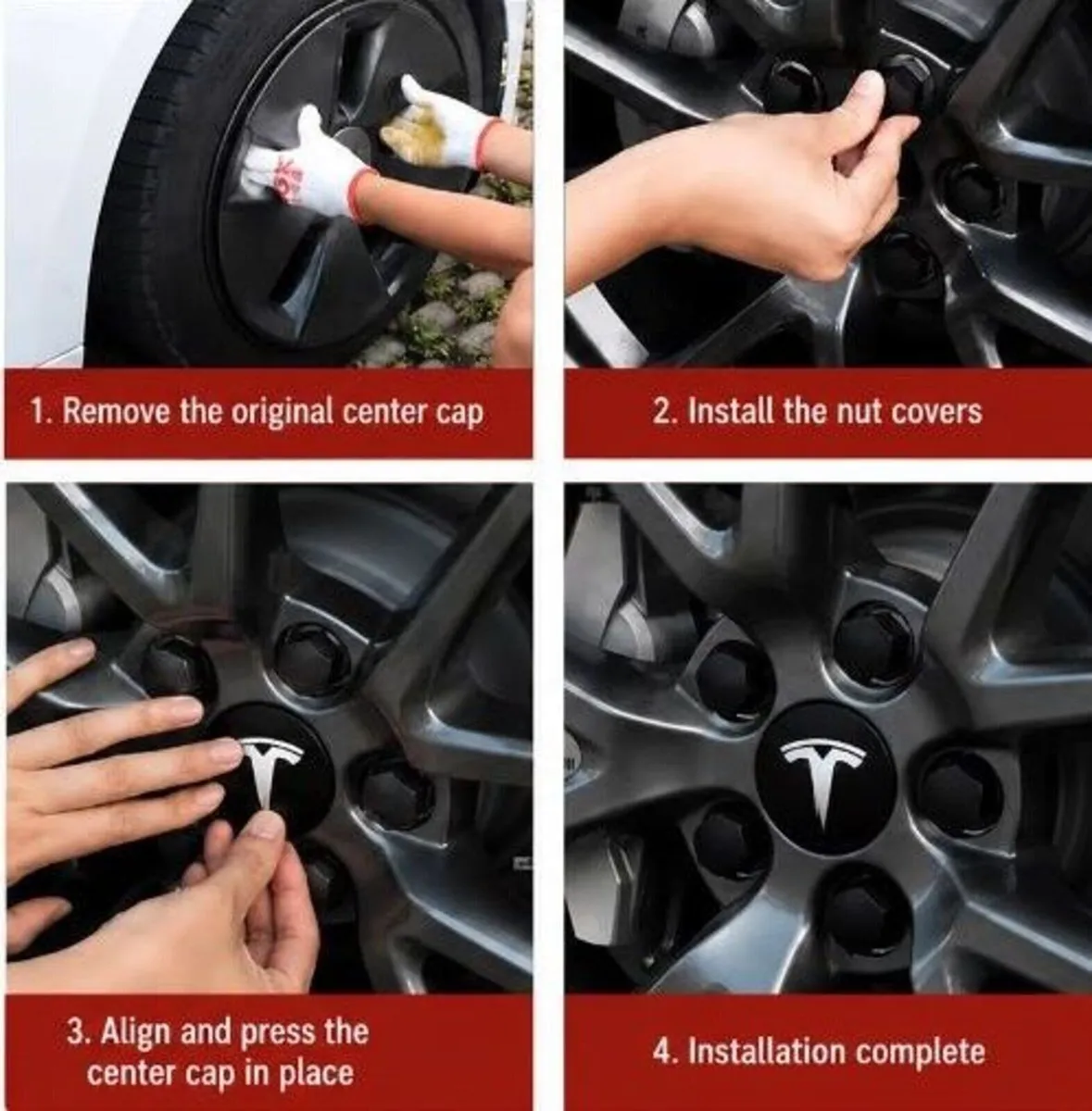 1. Remove the original center cap

2. Install the nut covers

3. Align and press the center cap in place

4. Installation complete