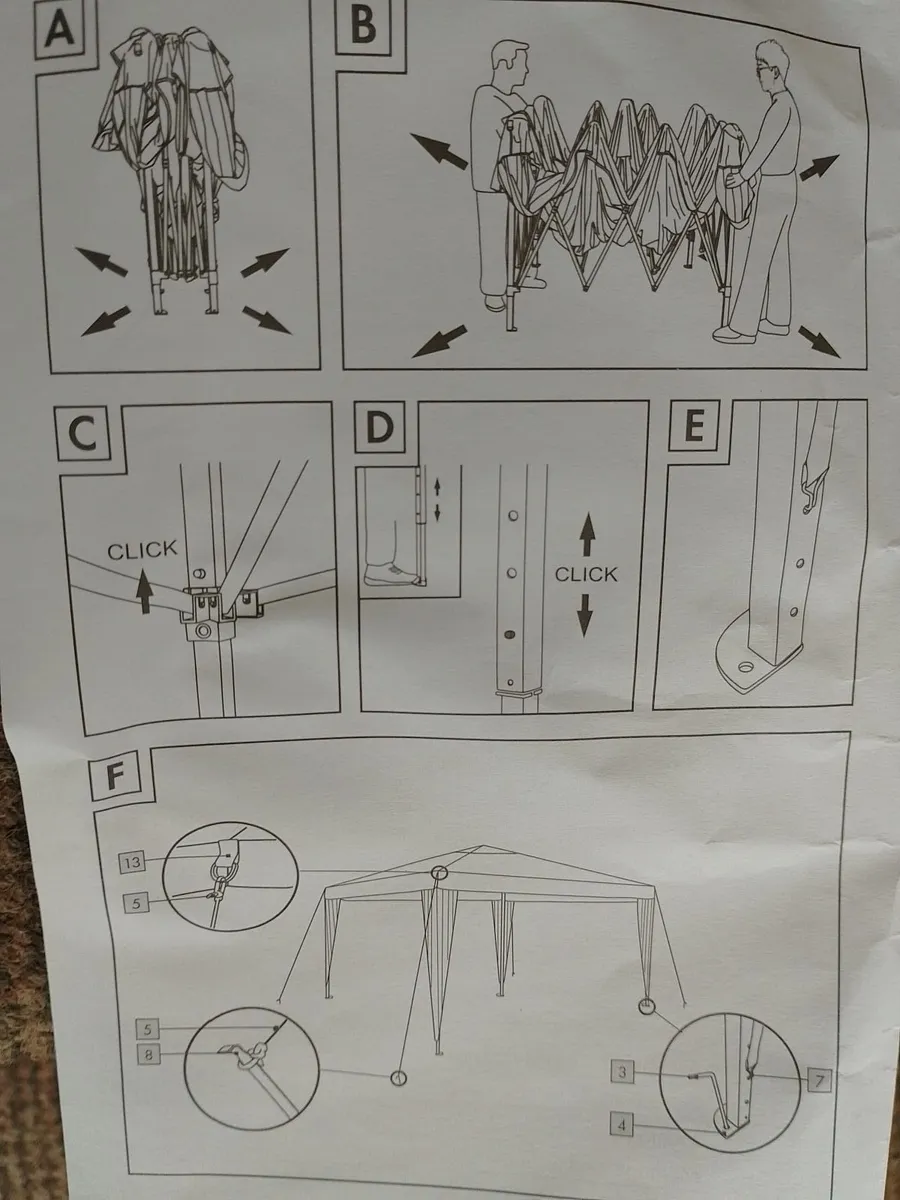 A

B

C

CLICK

D

CLICK

E

F

13

5

5

8

3

7

4