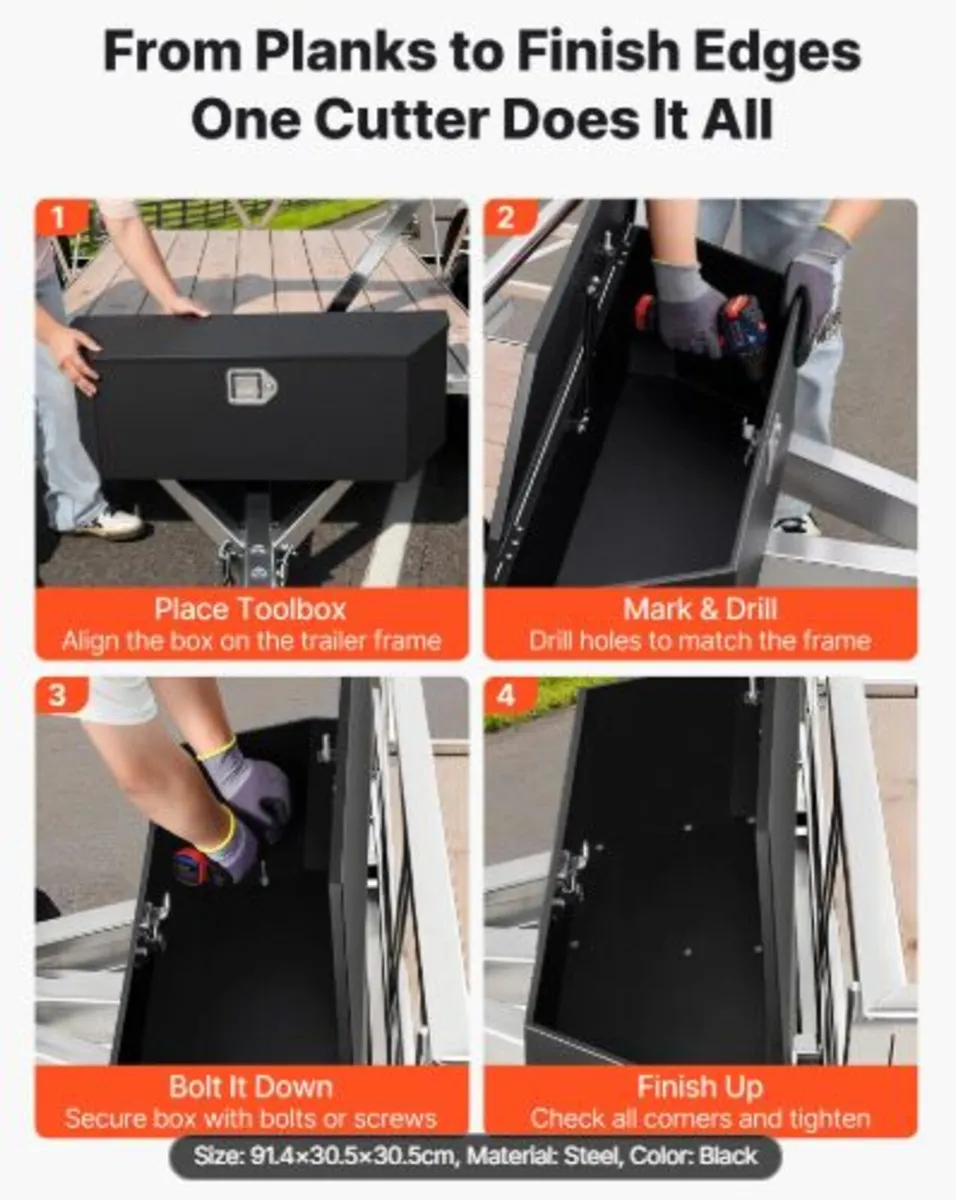 From Planks to Finish Edges
One Cutter Does It All

1
Place Toolbox
Align the box on the trailer frame

2
Mark & Drill
Drill holes to match the frame

3
Bolt It Down
Secure box with bolts or screws

4
Finish Up
Check all corners and tighten

Size: 91.4×30.5×30.5cm, Material: Steel, Color: Black