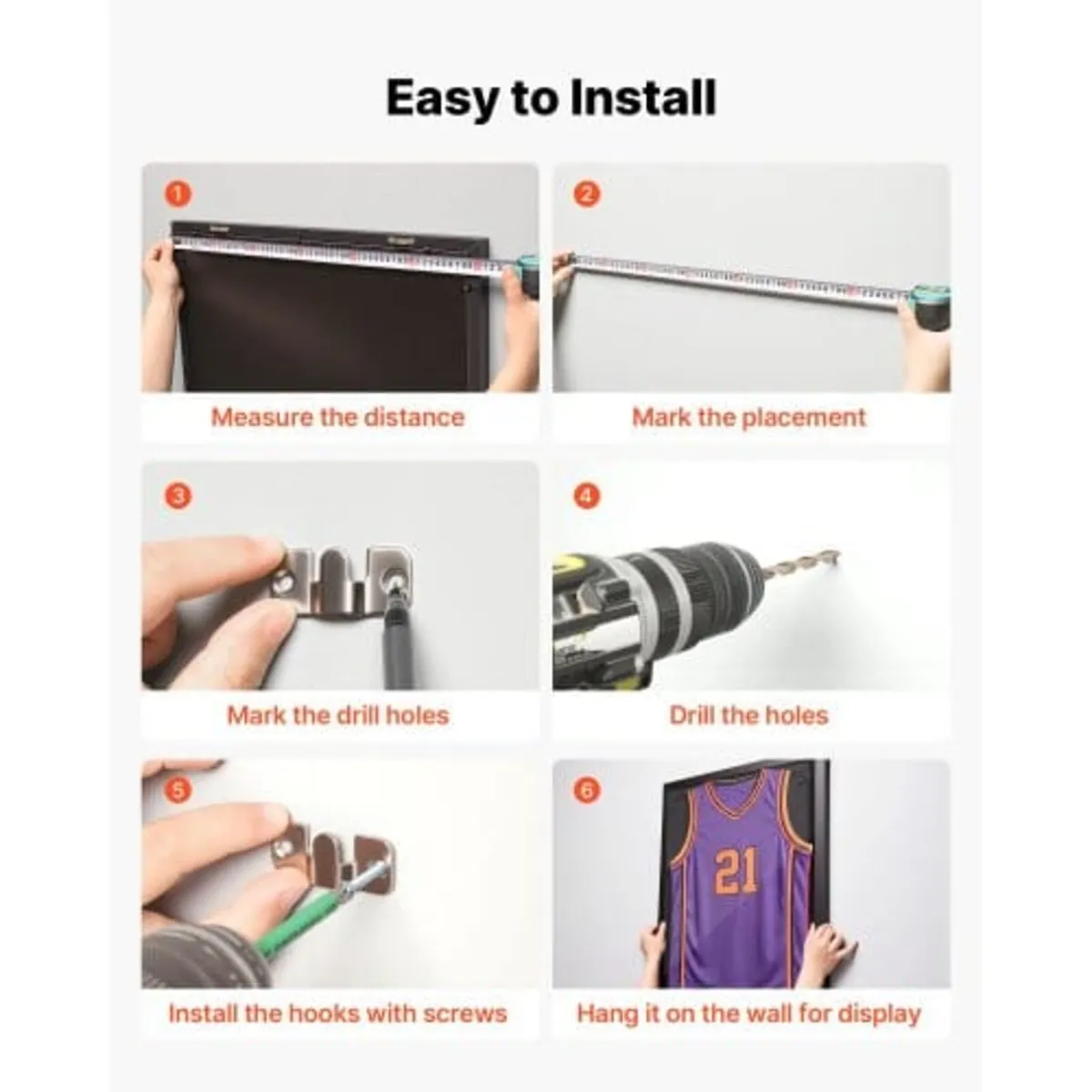 Easy to Install

1
Measure the distance

2
Mark the placement

3
Mark the drill holes

4
Drill the holes

5
Install the hooks with screws

6
21
Hang it on the wall for display