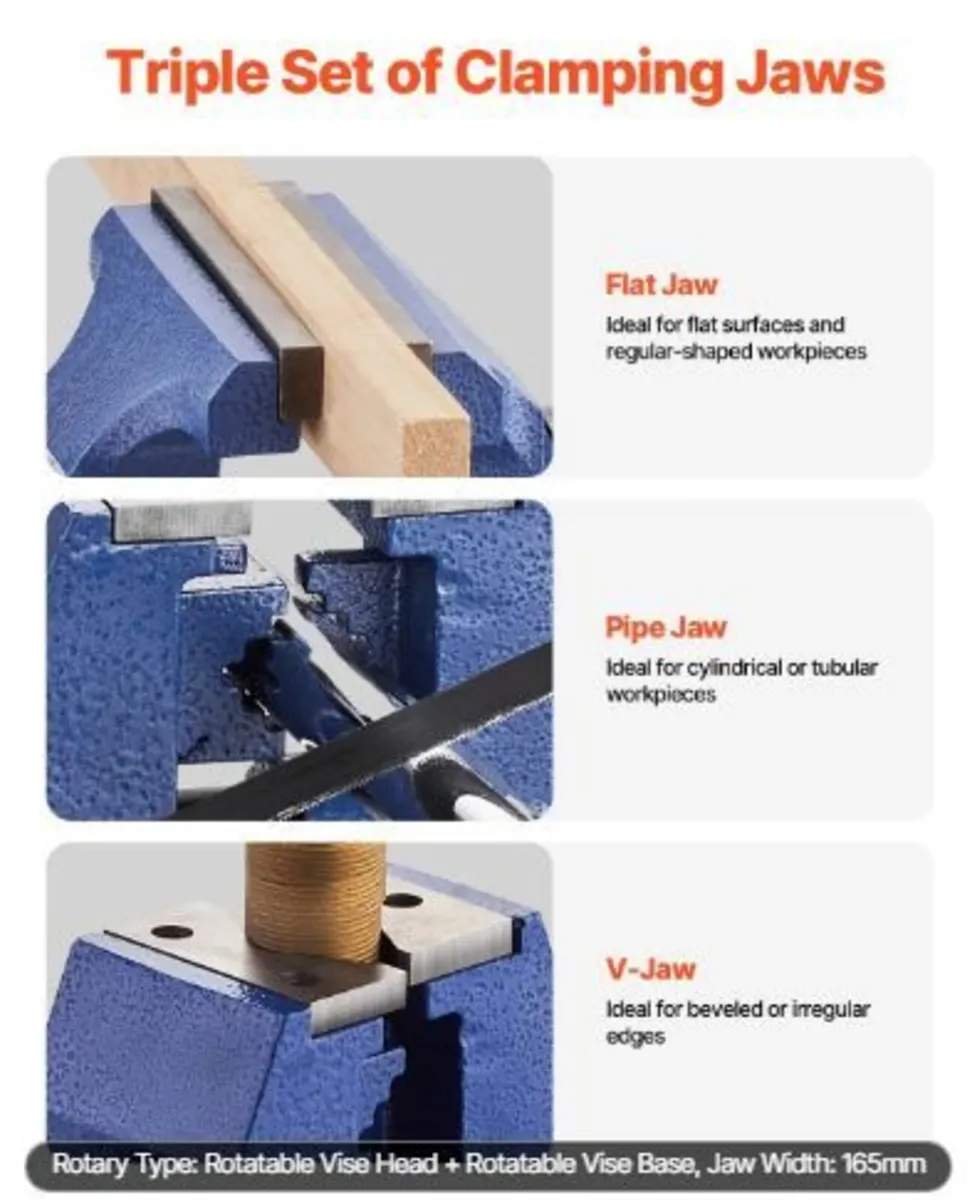 Triple Set of Clamping Jaws

Flat Jaw
Ideal for flat surfaces and regular-shaped workpieces

Pipe Jaw
Ideal for cylindrical or tubular workpieces

V-Jaw
Ideal for beveled or irregular edges

Rotary Type: Rotatable Vise Head + Rotatable Vise Base, Jaw Width: 165mm