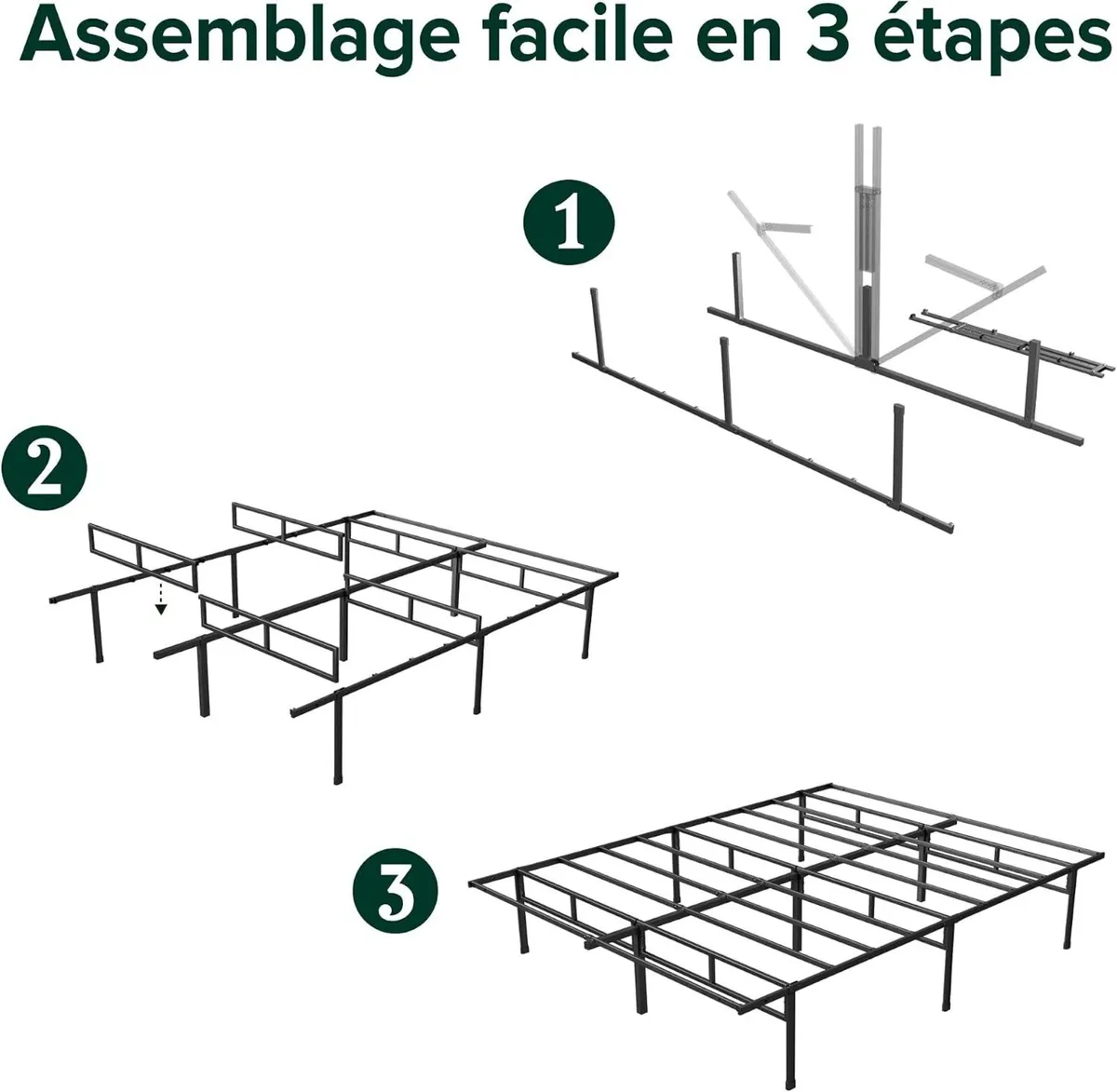 Assemblage facile en 3 étapes

1

2

3