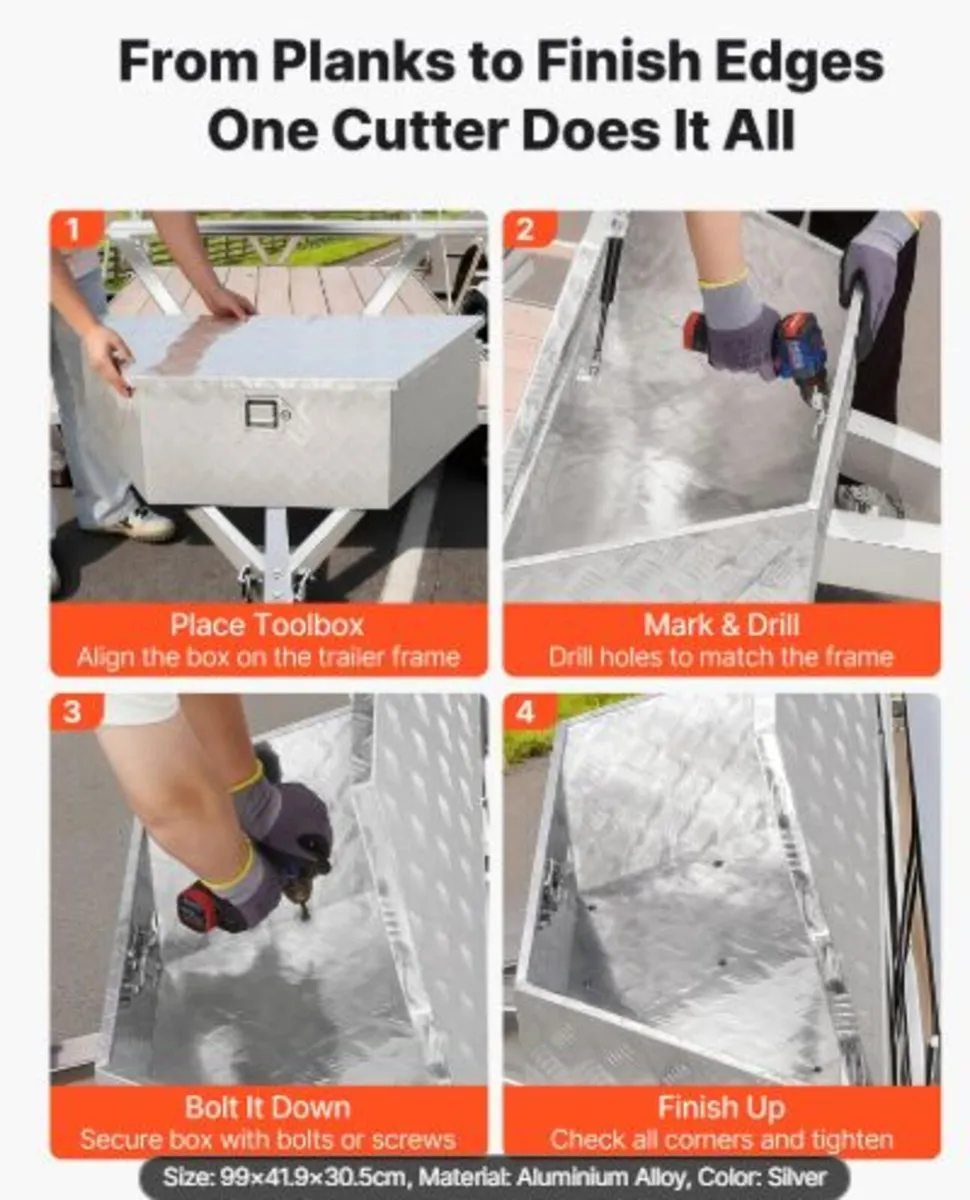 From Planks to Finish Edges
One Cutter Does It All

1
Place Toolbox
Align the box on the trailer frame

2
Mark & Drill
Drill holes to match the frame

3
Bolt It Down
Secure box with bolts or screws

4
Finish Up
Check all corners and tighten

Size: 99×41.9×30.5cm, Material: Aluminium Alloy, Color: Silver