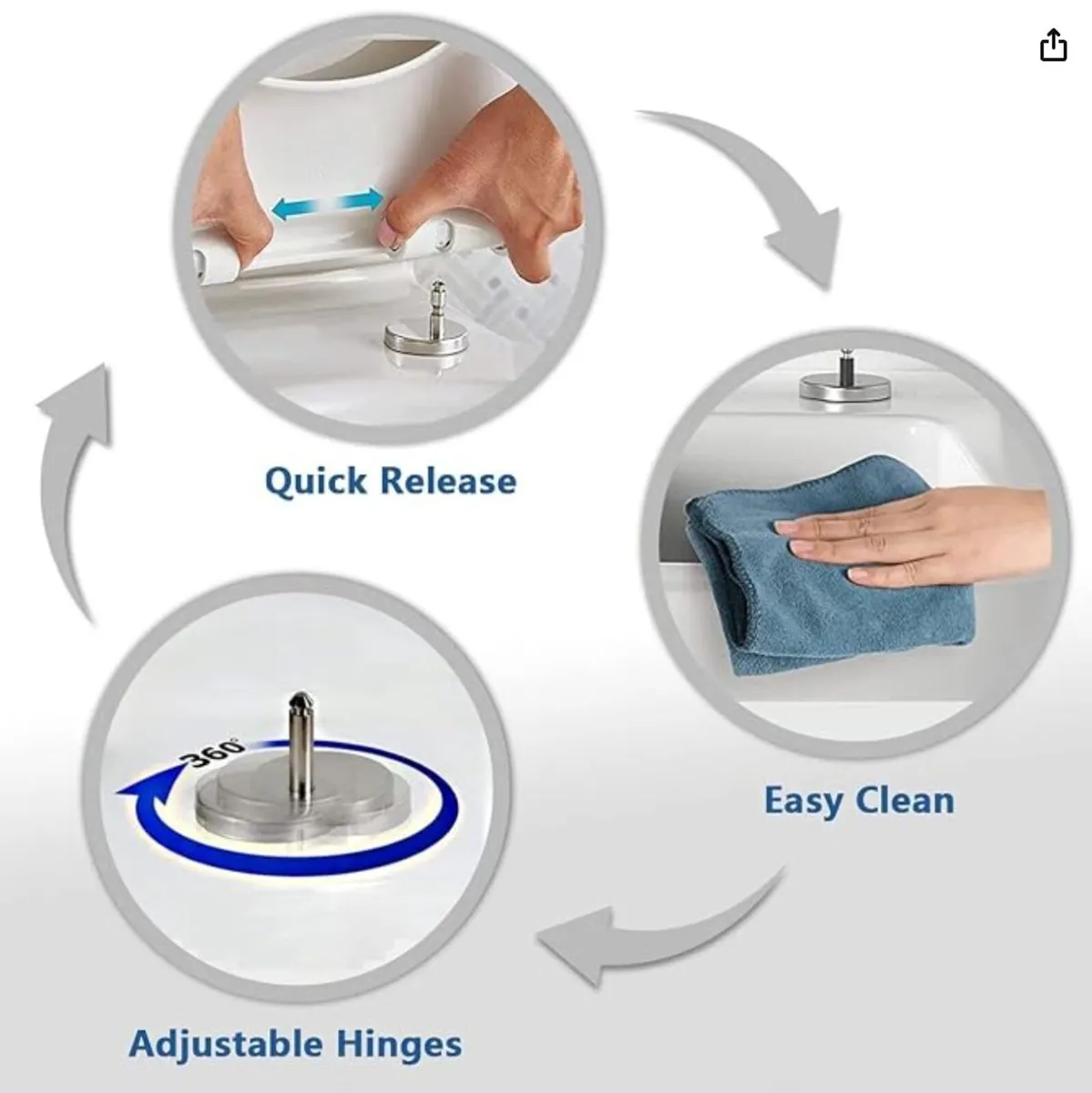 Quick Release

Easy Clean

360°

Adjustable Hinges