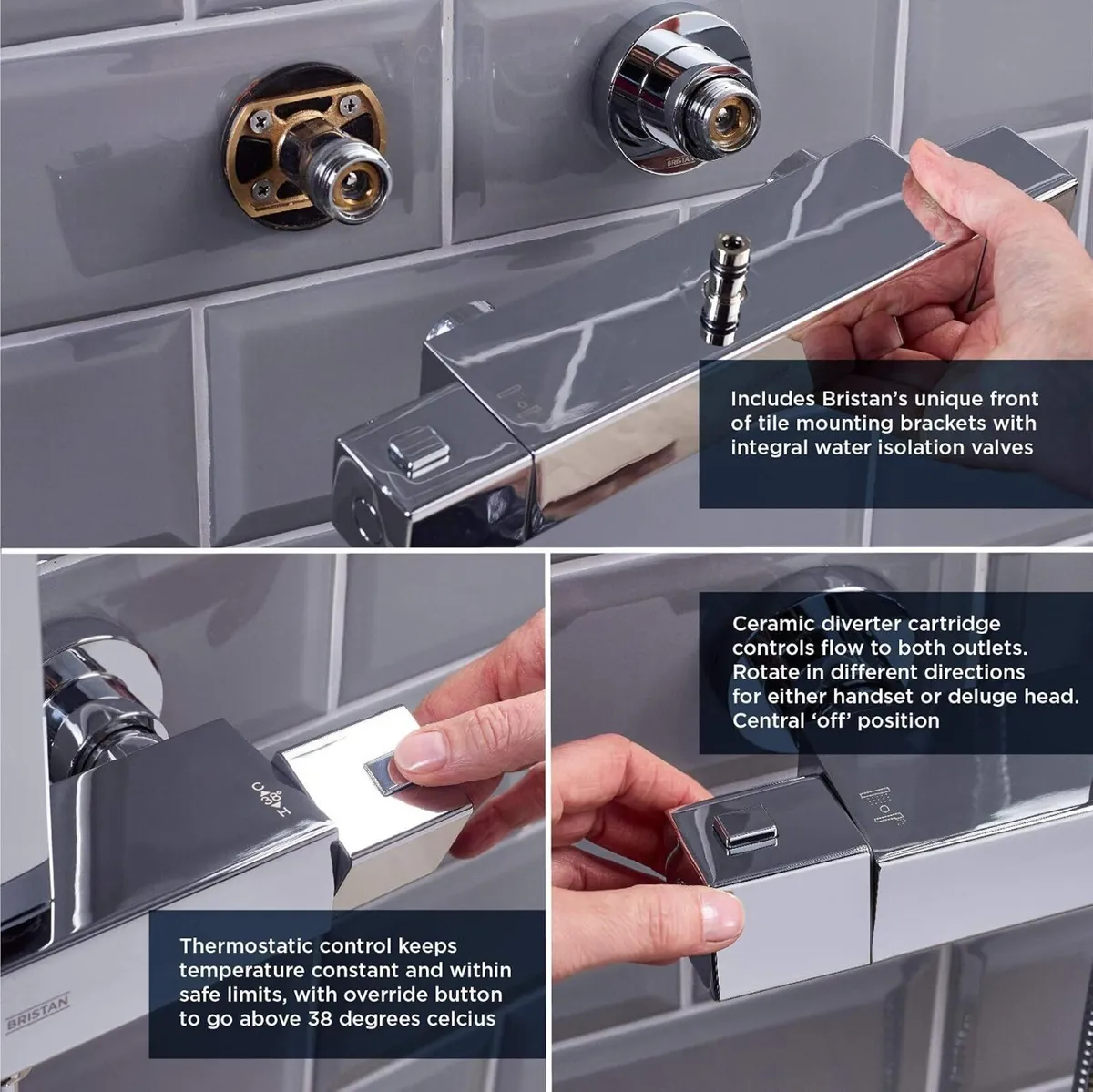 BRISTAN

Includes Bristan's unique front of tile mounting brackets with integral water isolation valves

C 38 H

BRISTAN

Thermostatic control keeps temperature constant and within safe limits, with override button to go above 38 degrees celcius

Ceramic diverter cartridge controls flow to both outlets. Rotate in different directions for either handset or deluge head. Central 'off' position