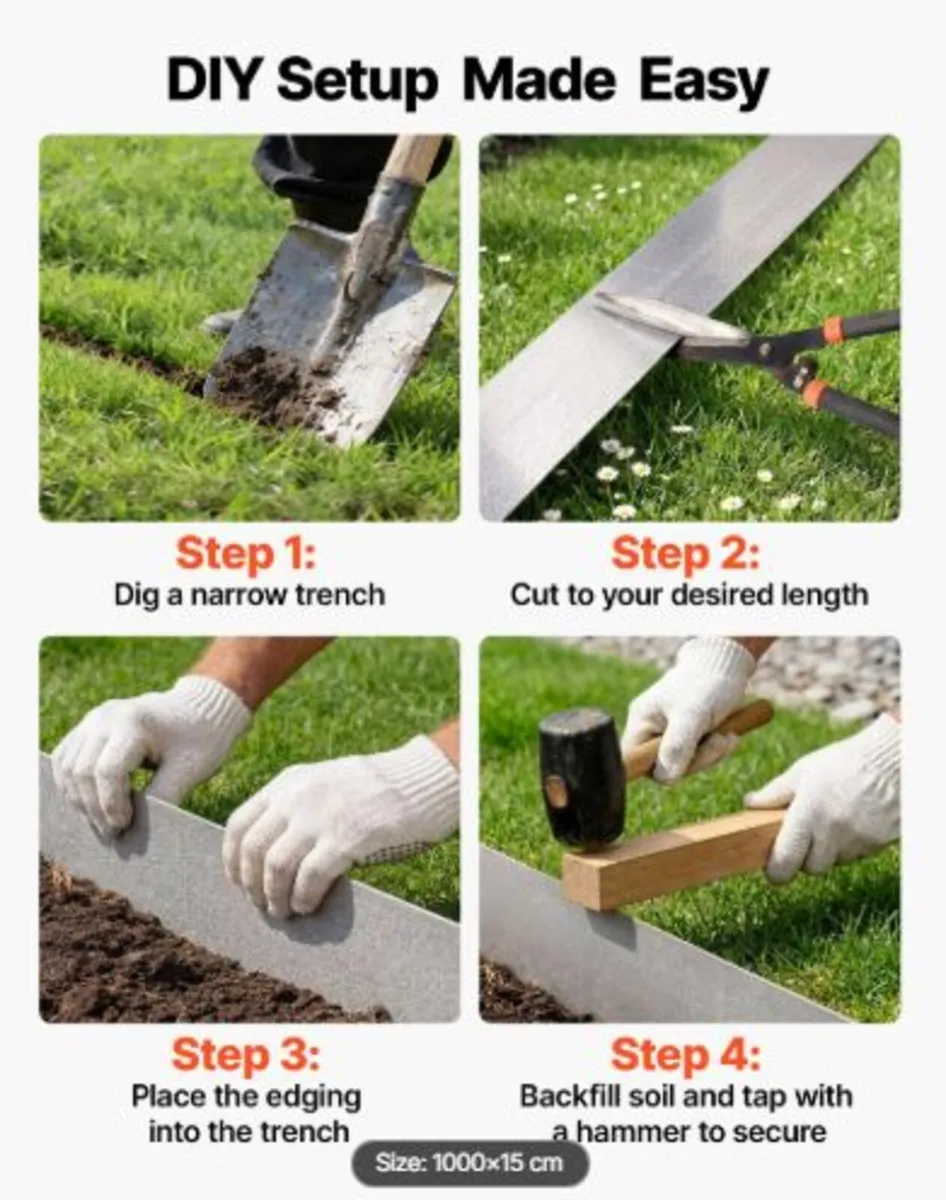 DIY Setup Made Easy

Step 1:
Dig a narrow trench

Step 2:
Cut to your desired length

Step 3:
Place the edging into the trench

Step 4:
Backfill soil and tap with a hammer to secure

Size: 1000×15 cm