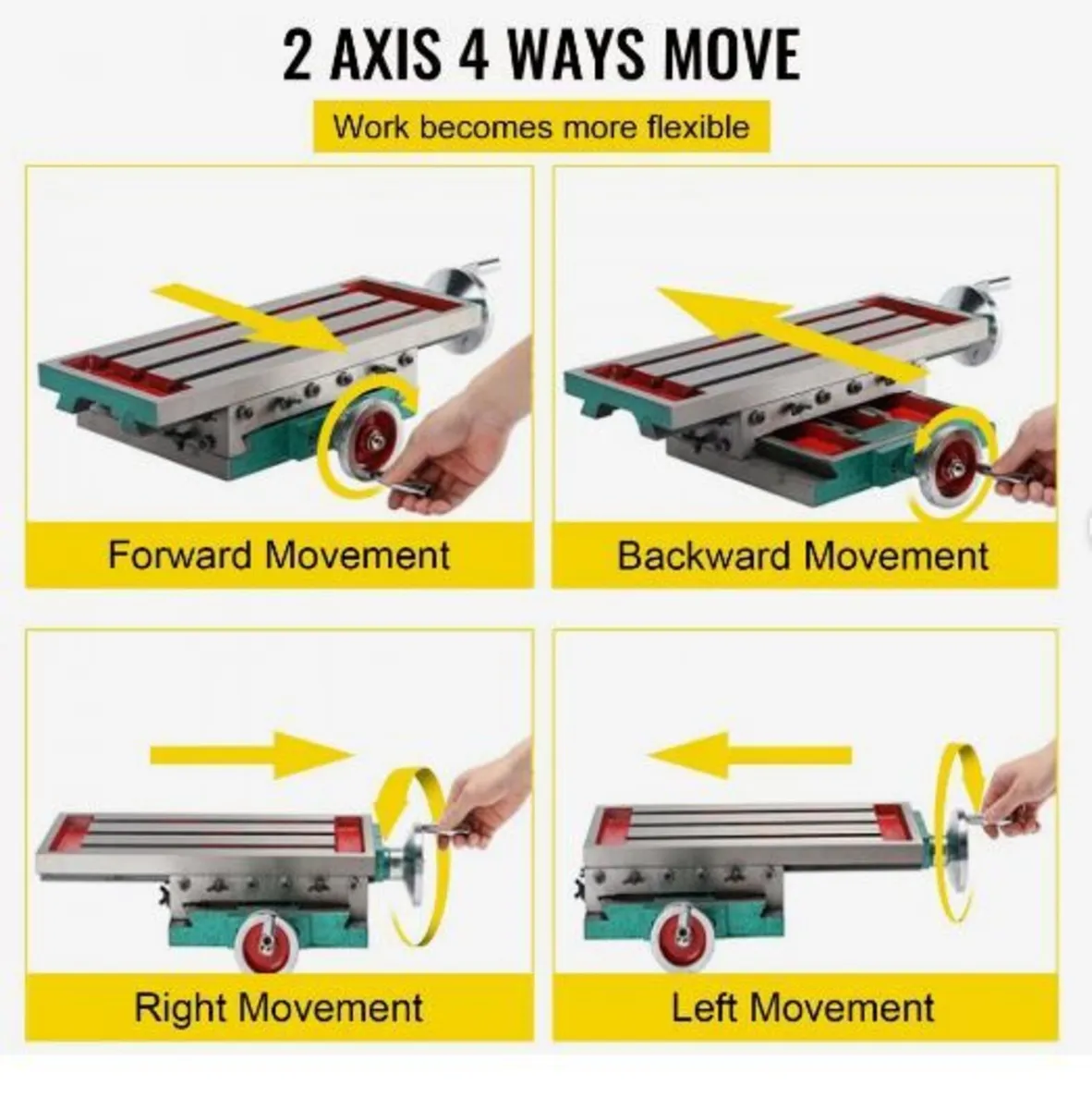 2 AXIS 4 WAYS MOVE

Work becomes more flexible

Forward Movement

Backward Movement

Right Movement

Left Movement