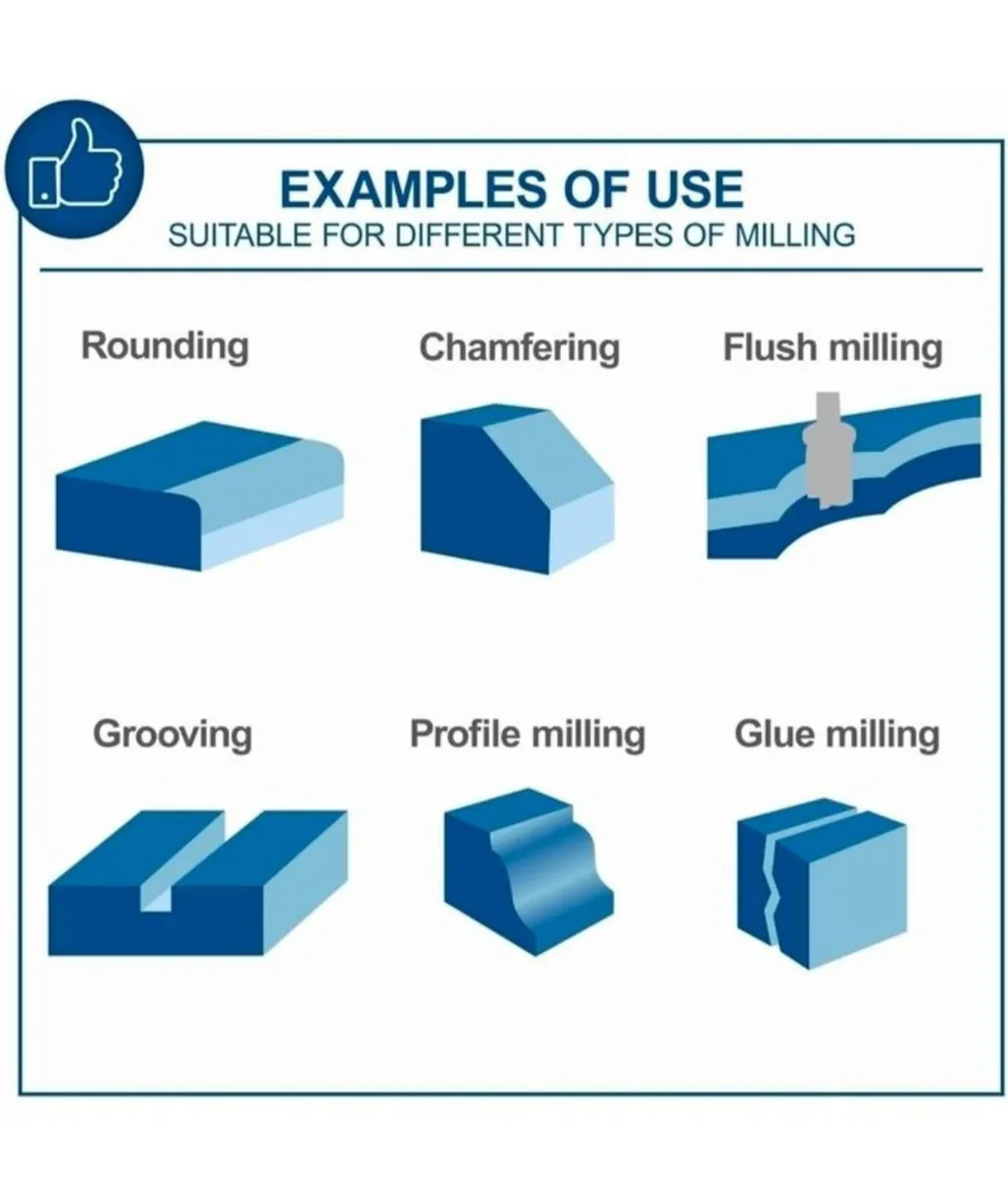 EXAMPLES OF USE
SUITABLE FOR DIFFERENT TYPES OF MILLING

Rounding

Chamfering

Flush milling

Grooving

Profile milling

Glue milling