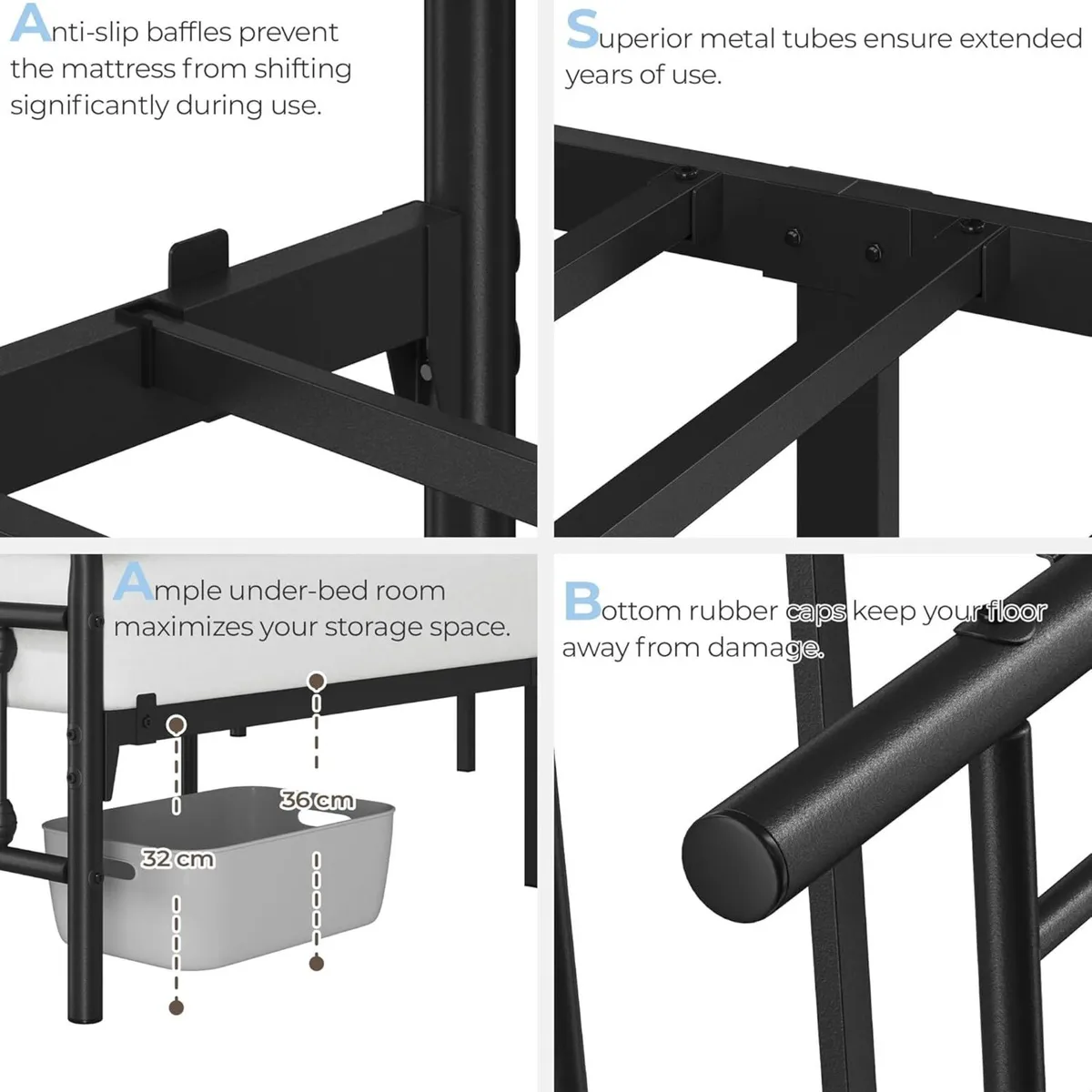 Anti-slip baffles prevent the mattress from shifting significantly during use.

Superior metal tubes ensure extended years of use.

Ample under-bed room maximizes your storage space.

36 cm

32 cm

Bottom rubber caps keep your floor away from damage.