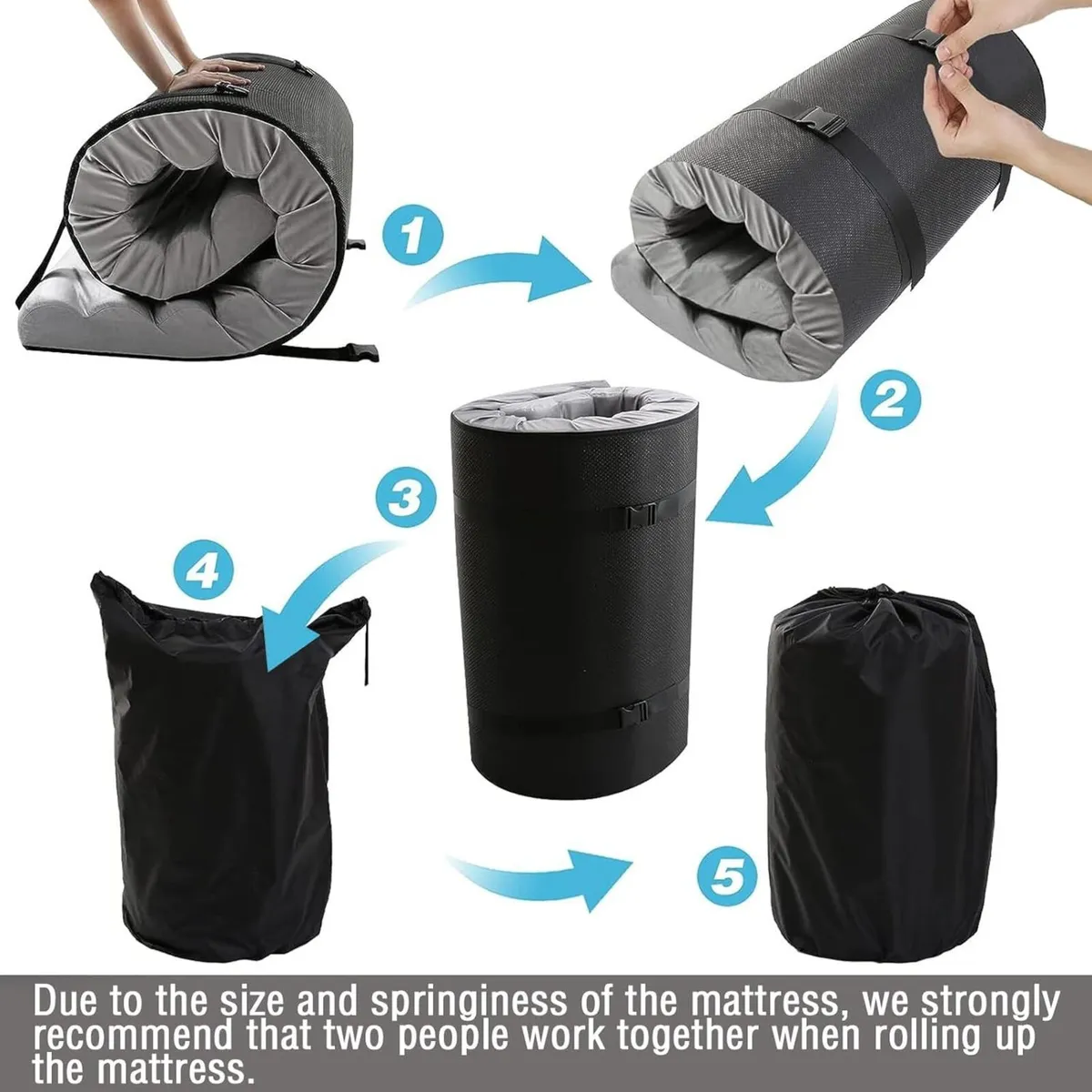 1

2

3

4

5

Due to the size and springiness of the mattress, we strongly recommend that two people work together when rolling up the mattress.