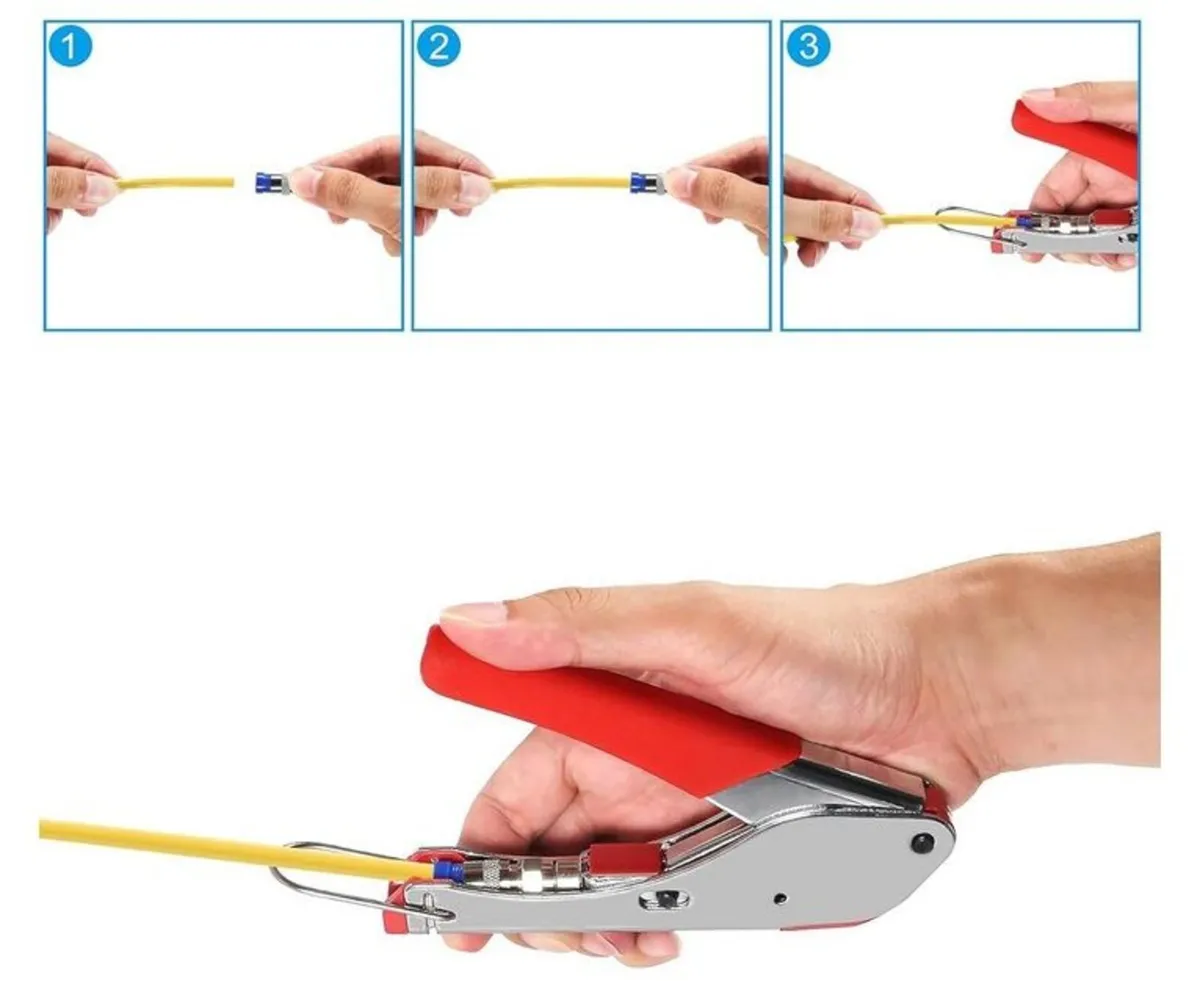 1

2

3