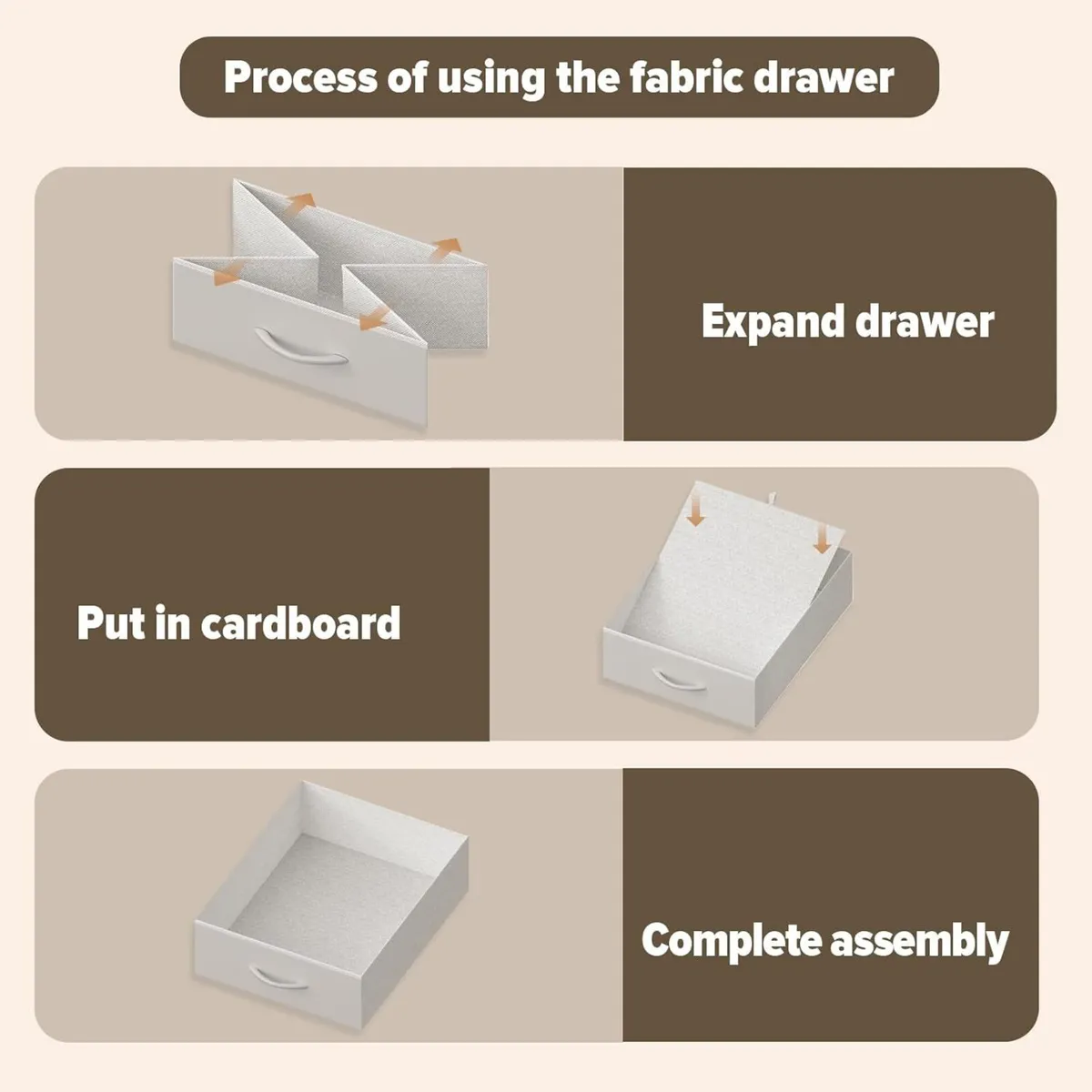 Process of using the fabric drawer

Expand drawer

Put in cardboard

Complete assembly