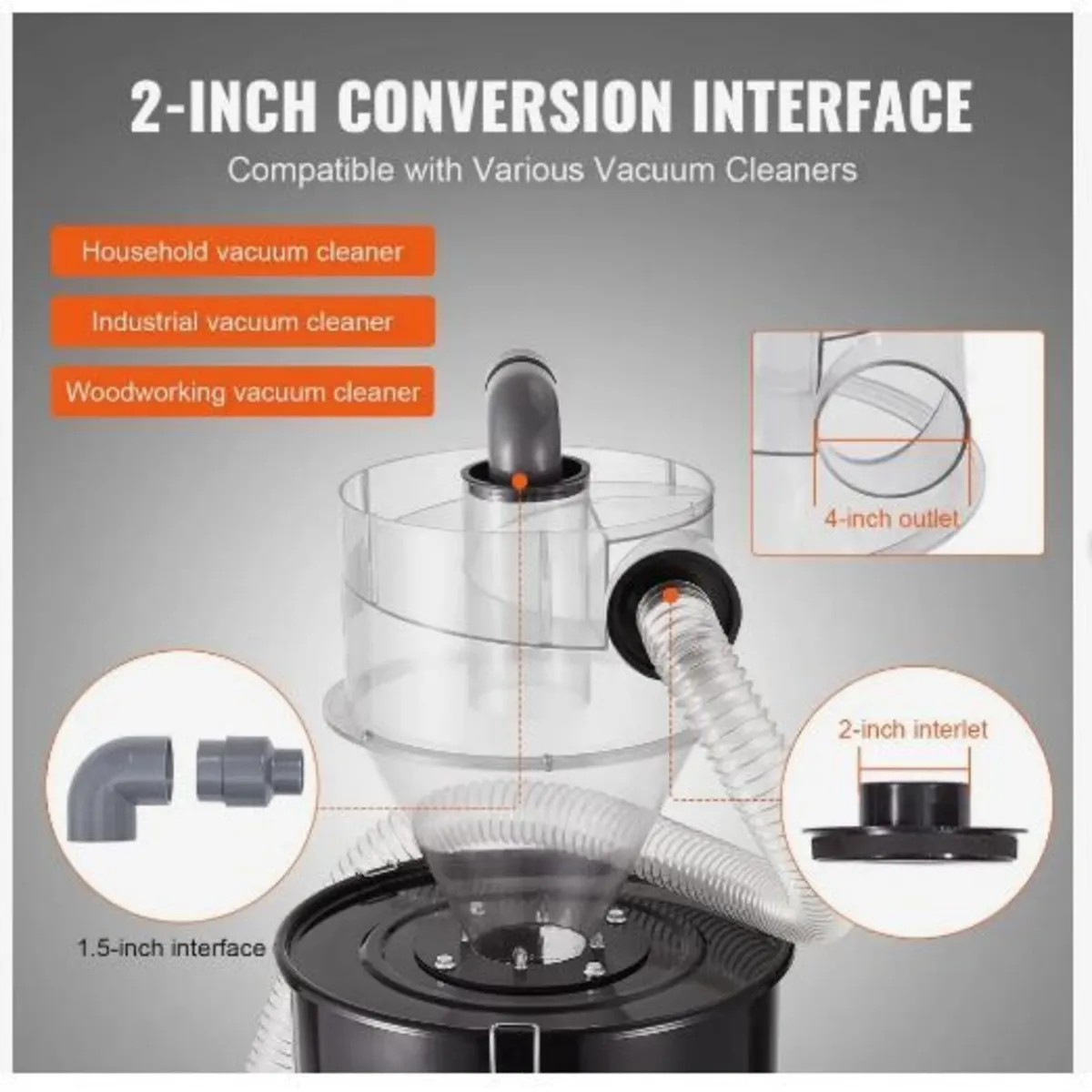 2-INCH CONVERSION INTERFACE

Compatible with Various Vacuum Cleaners

Household vacuum cleaner

Industrial vacuum cleaner

Woodworking vacuum cleaner

4-inch outlet

2-inch interlet

1.5-inch interface