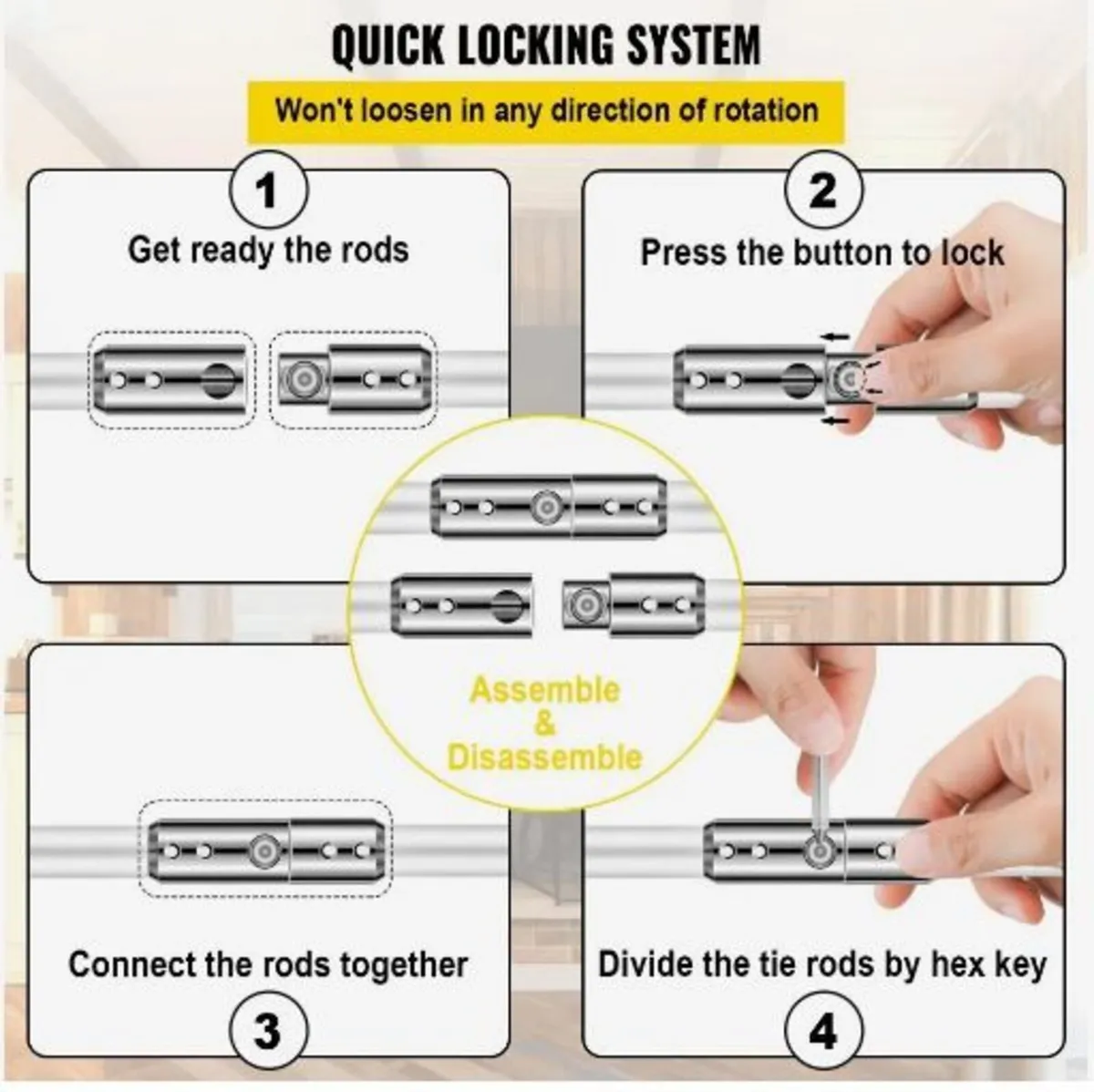 QUICK LOCKING SYSTEM

Won't loosen in any direction of rotation

1

Get ready the rods

2

Press the button to lock

Assemble & Disassemble

Connect the rods together

3

Divide the tie rods by hex key

4