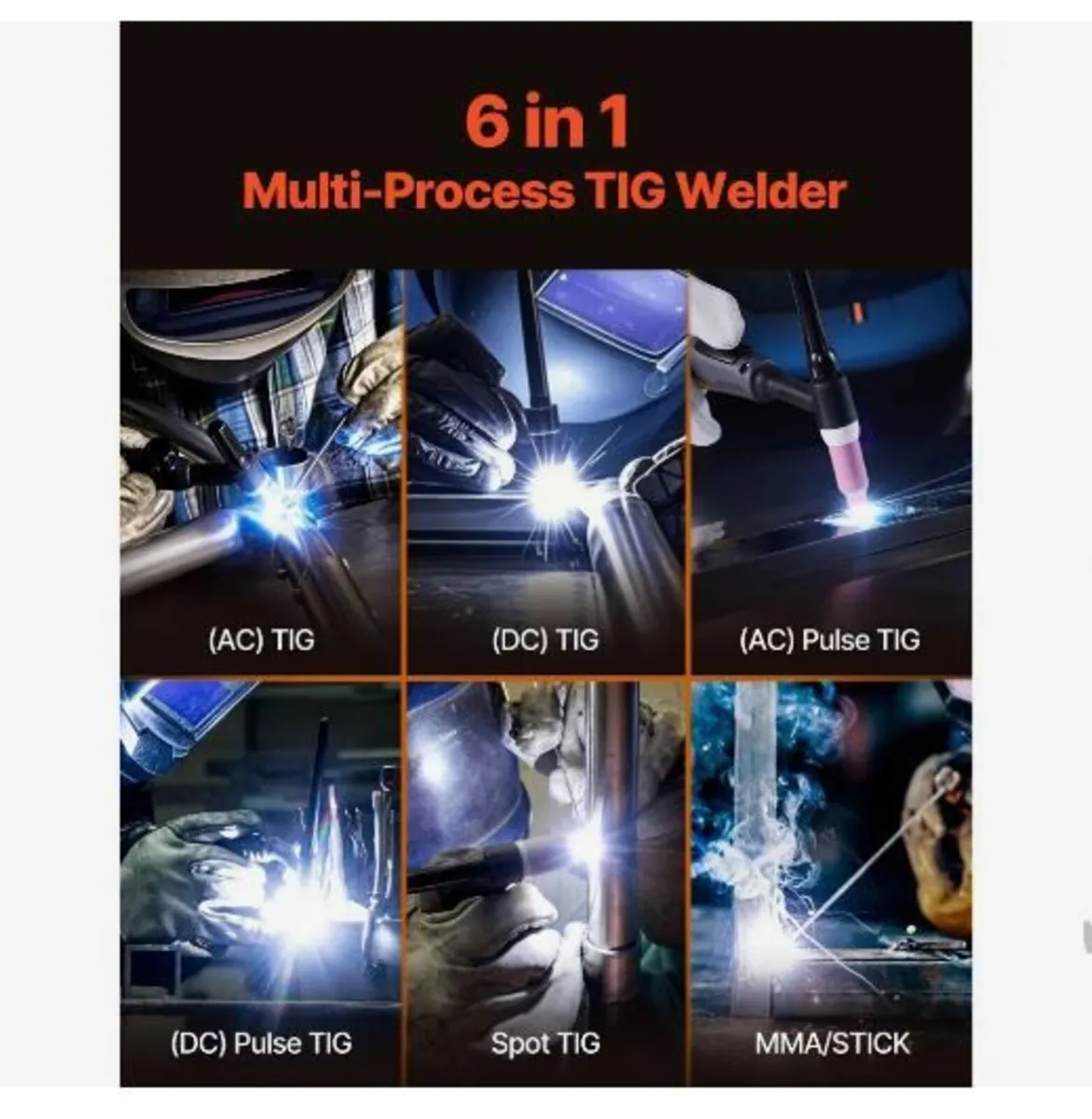 6 in 1
Multi-Process TIG Welder

(AC) TIG

(DC) TIG

(AC) Pulse TIG

(DC) Pulse TIG

Spot TIG

MMA/STICK