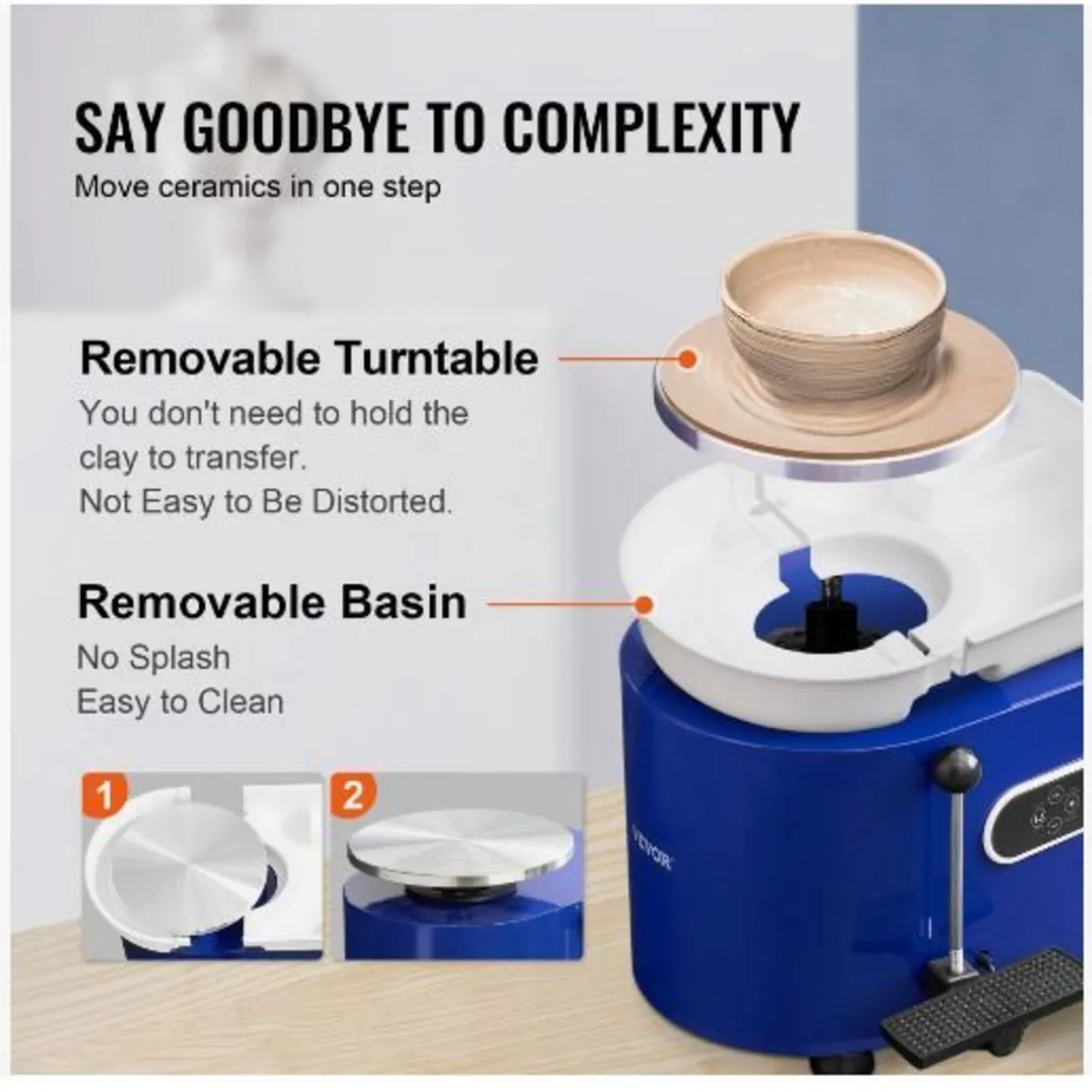 SAY GOODBYE TO COMPLEXITY
Move ceramics in one step

Removable Turntable
You don't need to hold the clay to transfer.
Not Easy to Be Distorted.

Removable Basin
No Splash
Easy to Clean

1

2

VEVOR