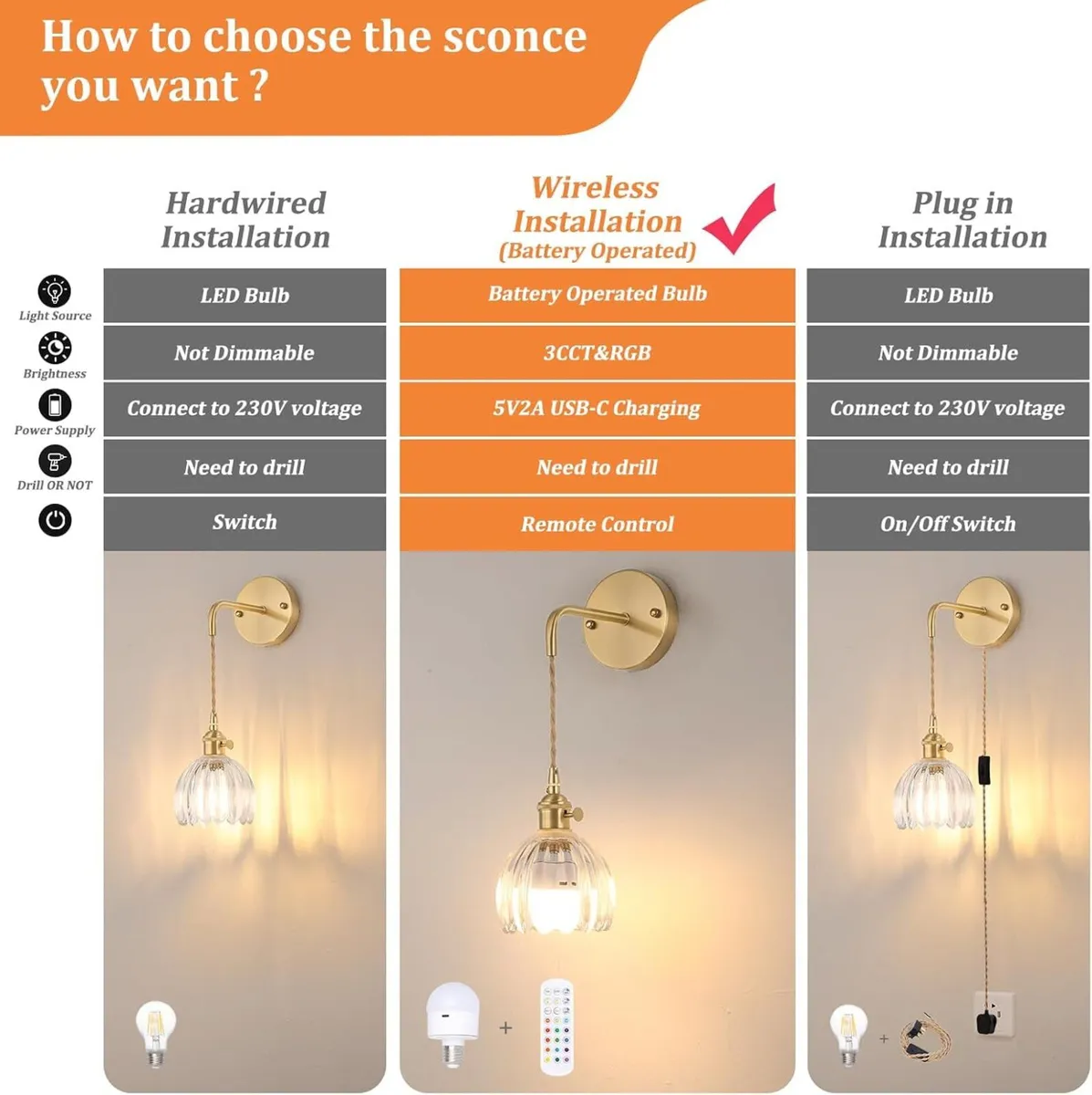 How to choose the sconce you want ?

| | Hardwired Installation | Wireless Installation (Battery Operated) | Plug in Installation |
|---|---|---|---|
| Light Source | LED Bulb | Battery Operated Bulb | LED Bulb |
| Brightness | Not Dimmable | 3CCT&RGB | Not Dimmable |
| Power Supply | Connect to 230V voltage | 5V2A USB-C Charging | Connect to 230V voltage |
| Drill OR NOT | Need to drill | Need to drill | Need to drill |
| | Switch | Remote Control | On/Off Switch |

+

+