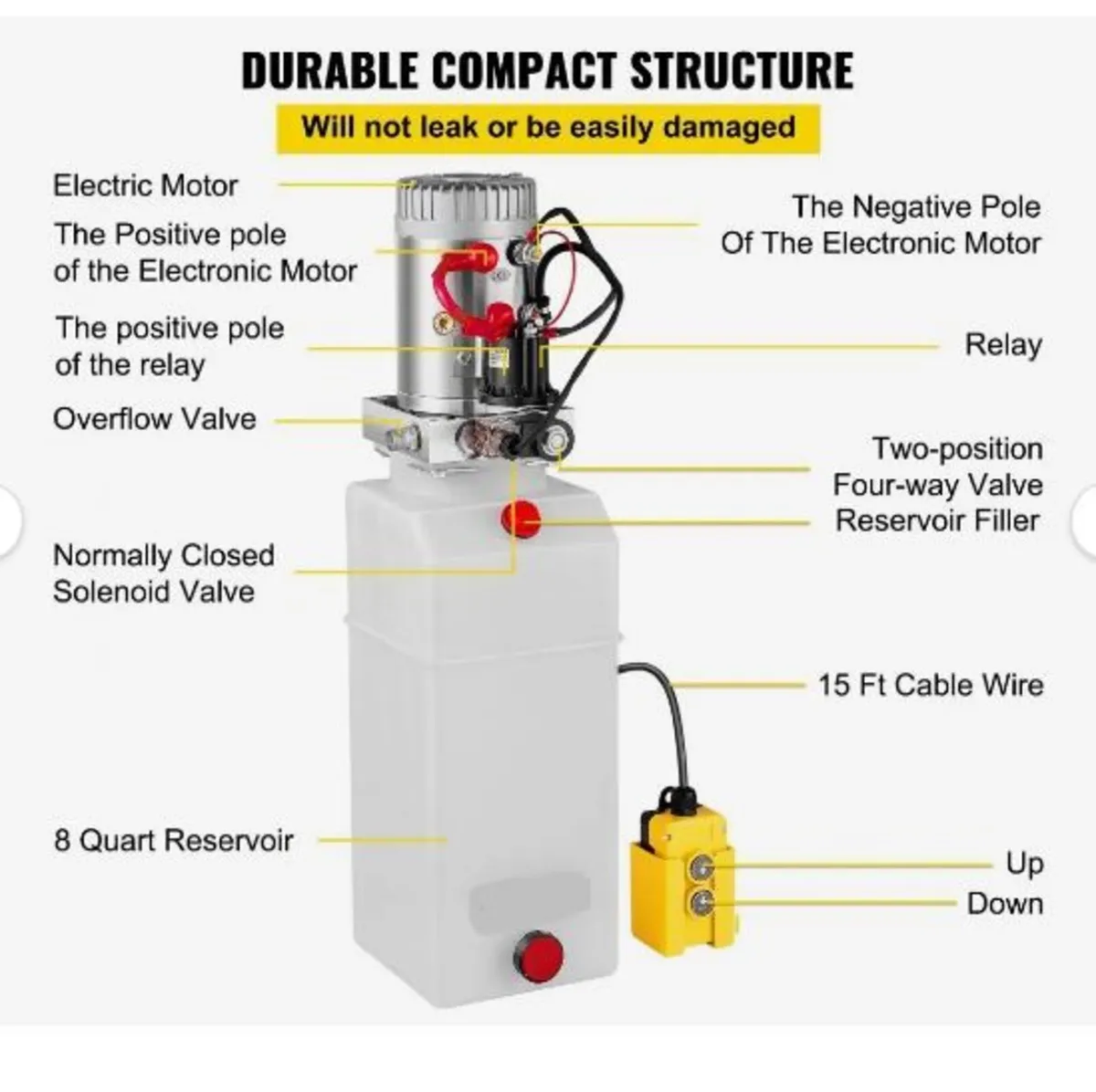 DURABLE COMPACT STRUCTURE

Will not leak or be easily damaged

Electric Motor

The Positive pole of the Electronic Motor

The positive pole of the relay

Overflow Valve

Normally Closed Solenoid Valve

8 Quart Reservoir

The Negative Pole Of The Electronic Motor

Relay

Two-position Four-way Valve

Reservoir Filler

15 Ft Cable Wire

Up

Down