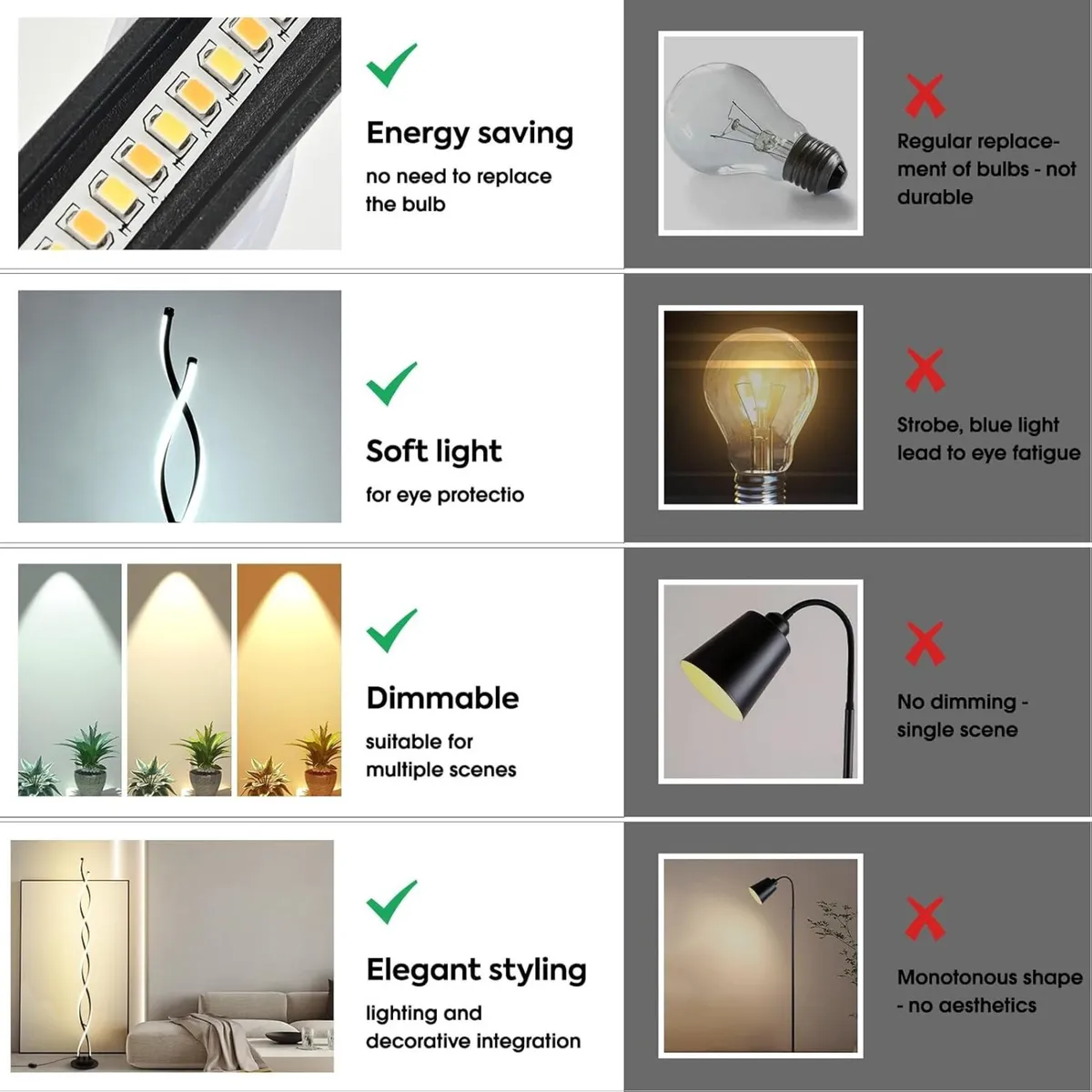 Energy saving
no need to replace the bulb

Regular replacement of bulbs - not durable

Soft light
for eye protectio

Strobe, blue light lead to eye fatigue

Dimmable
suitable for multiple scenes

No dimming - single scene

Elegant styling
lighting and decorative integration

Monotonous shape - no aesthetics