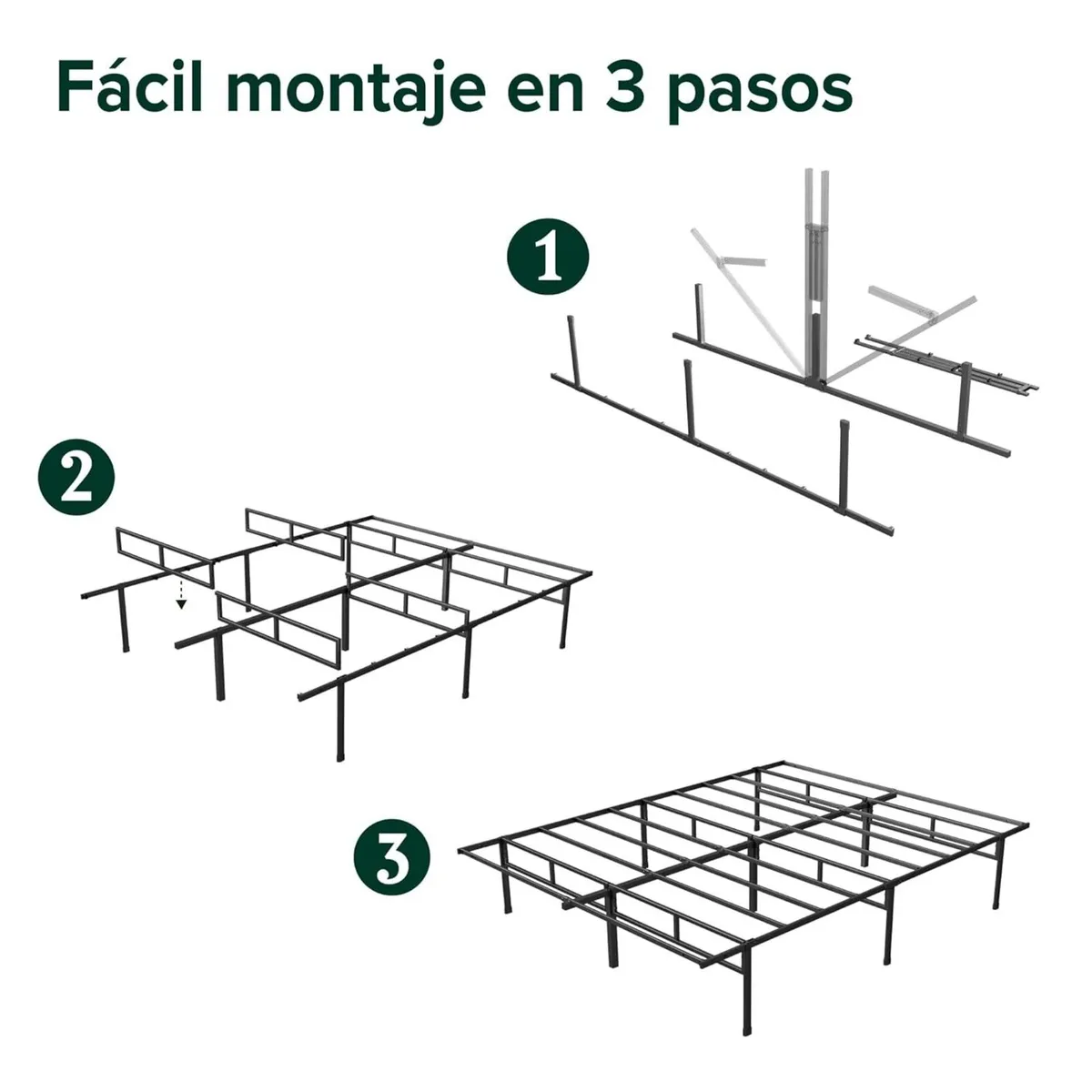 Fácil montaje en 3 pasos

1

2

3