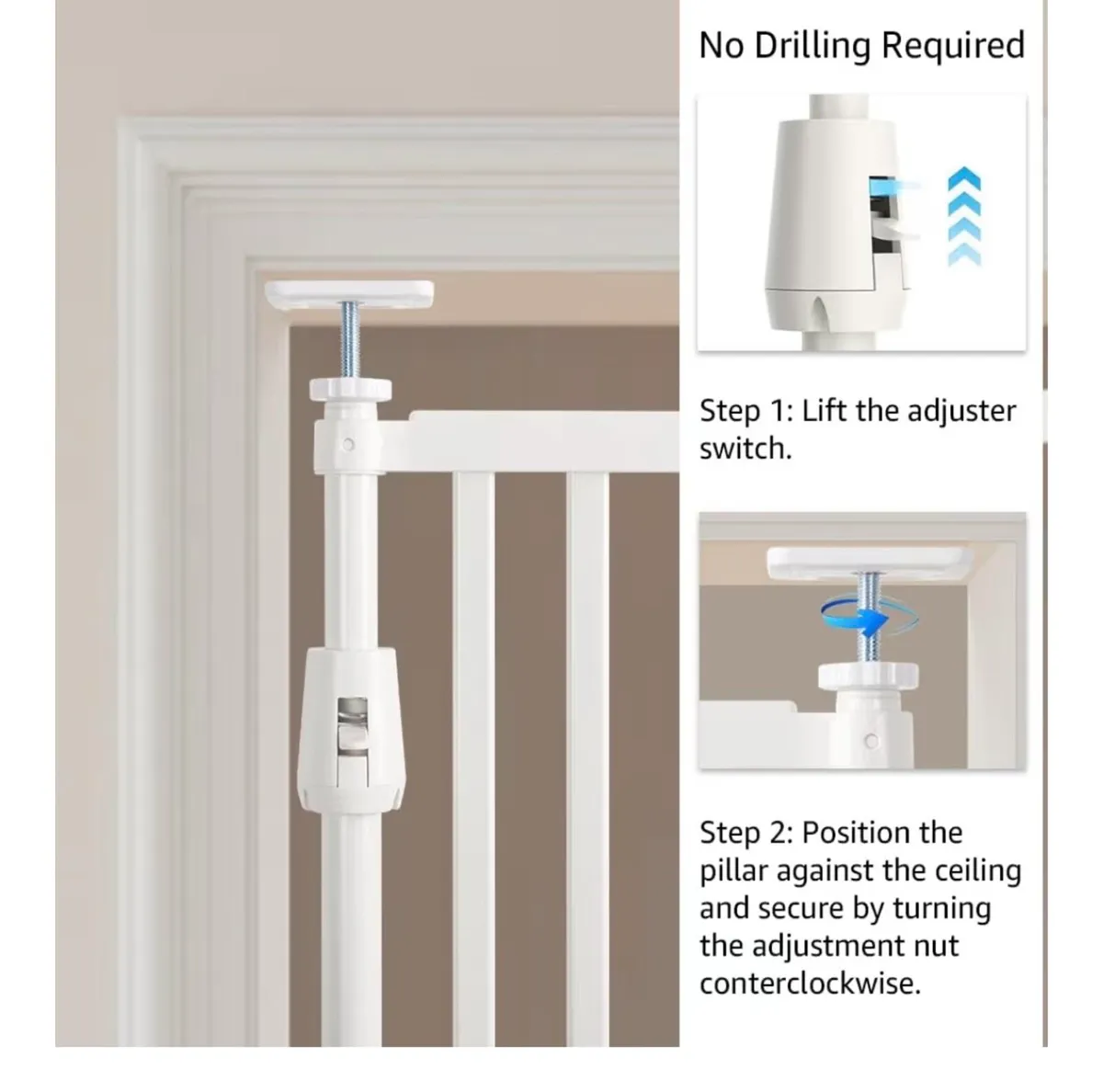 No Drilling Required

Step 1: Lift the adjuster switch.

Step 2: Position the pillar against the ceiling and secure by turning the adjustment nut conterclockwise.