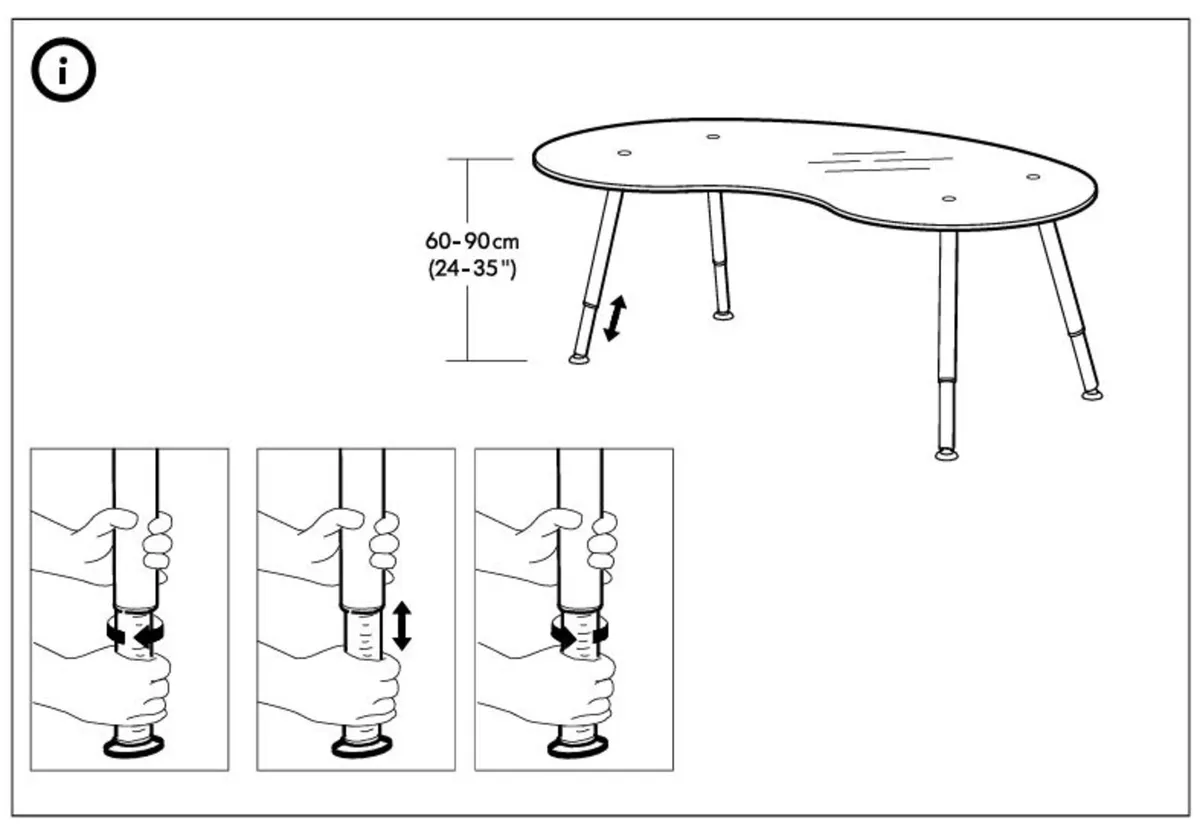 i

60-90cm
(24-35")