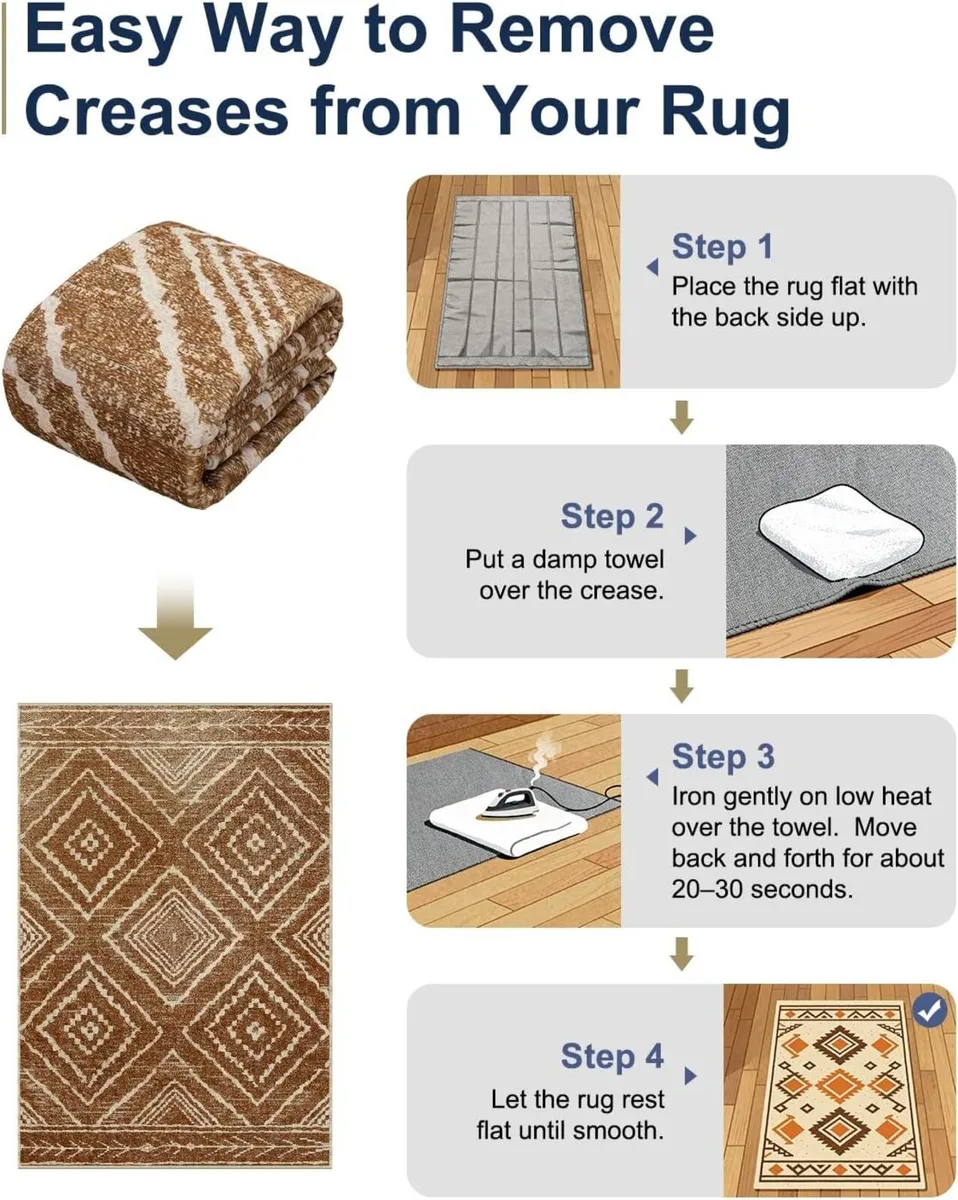 Easy Way to Remove Creases from Your Rug

Step 1
Place the rug flat with the back side up.

Step 2
Put a damp towel over the crease.

Step 3
Iron gently on low heat over the towel. Move back and forth for about 20–30 seconds.

Step 4
Let the rug rest flat until smooth.