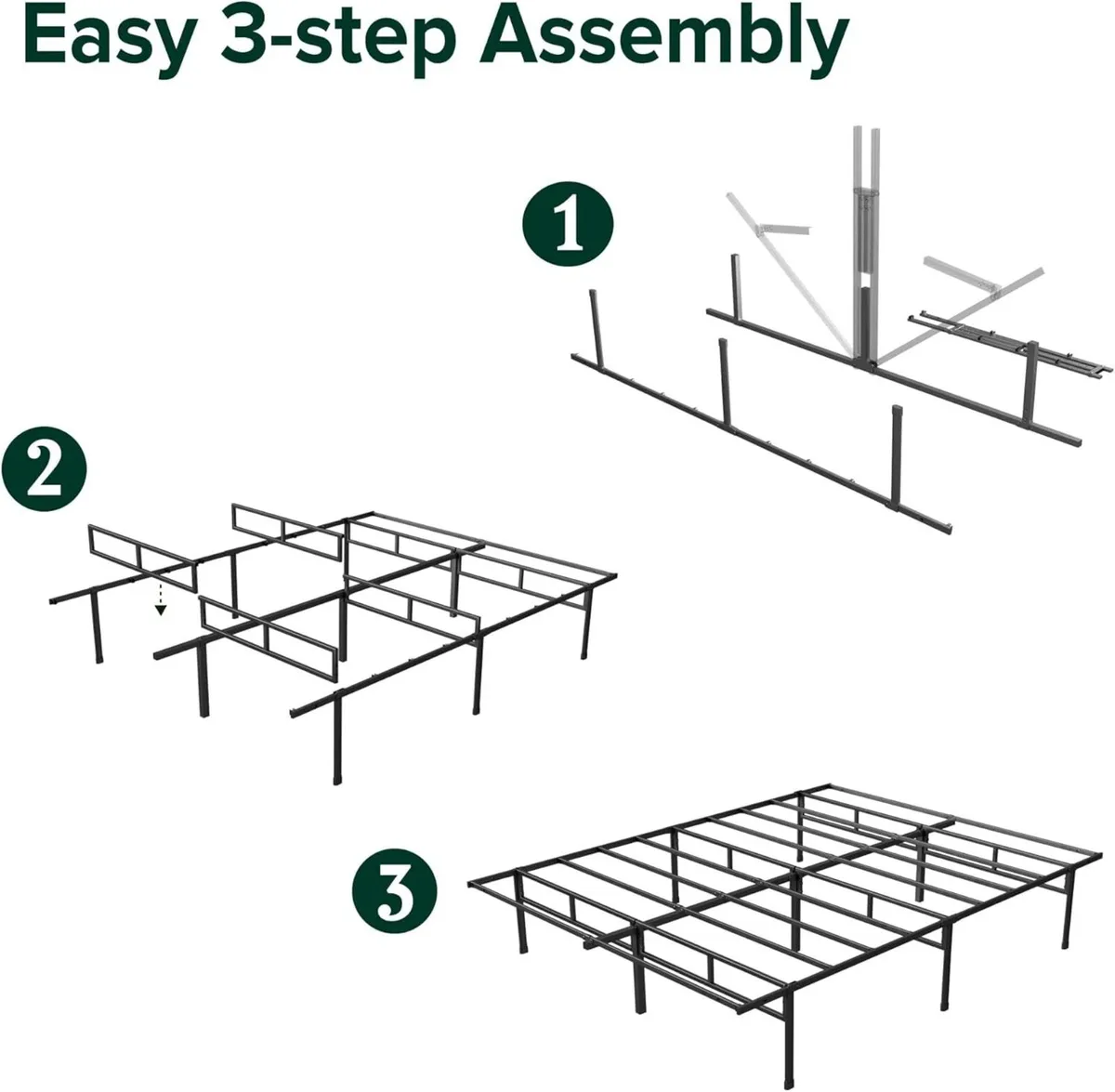 Easy 3-step Assembly

1

2

3