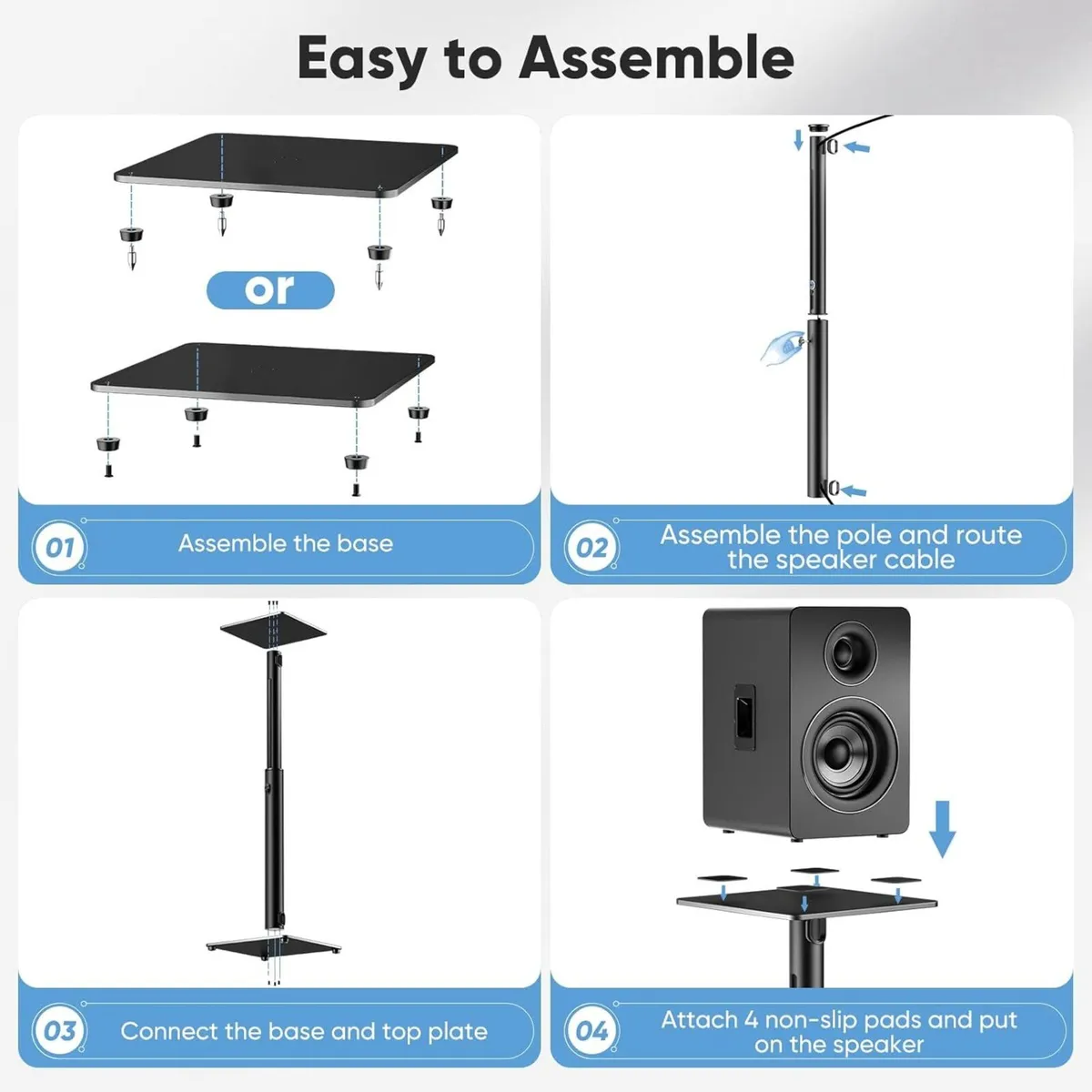 Easy to Assemble

or

01 Assemble the base

02 Assemble the pole and route the speaker cable

03 Connect the base and top plate

04 Attach 4 non-slip pads and put on the speaker