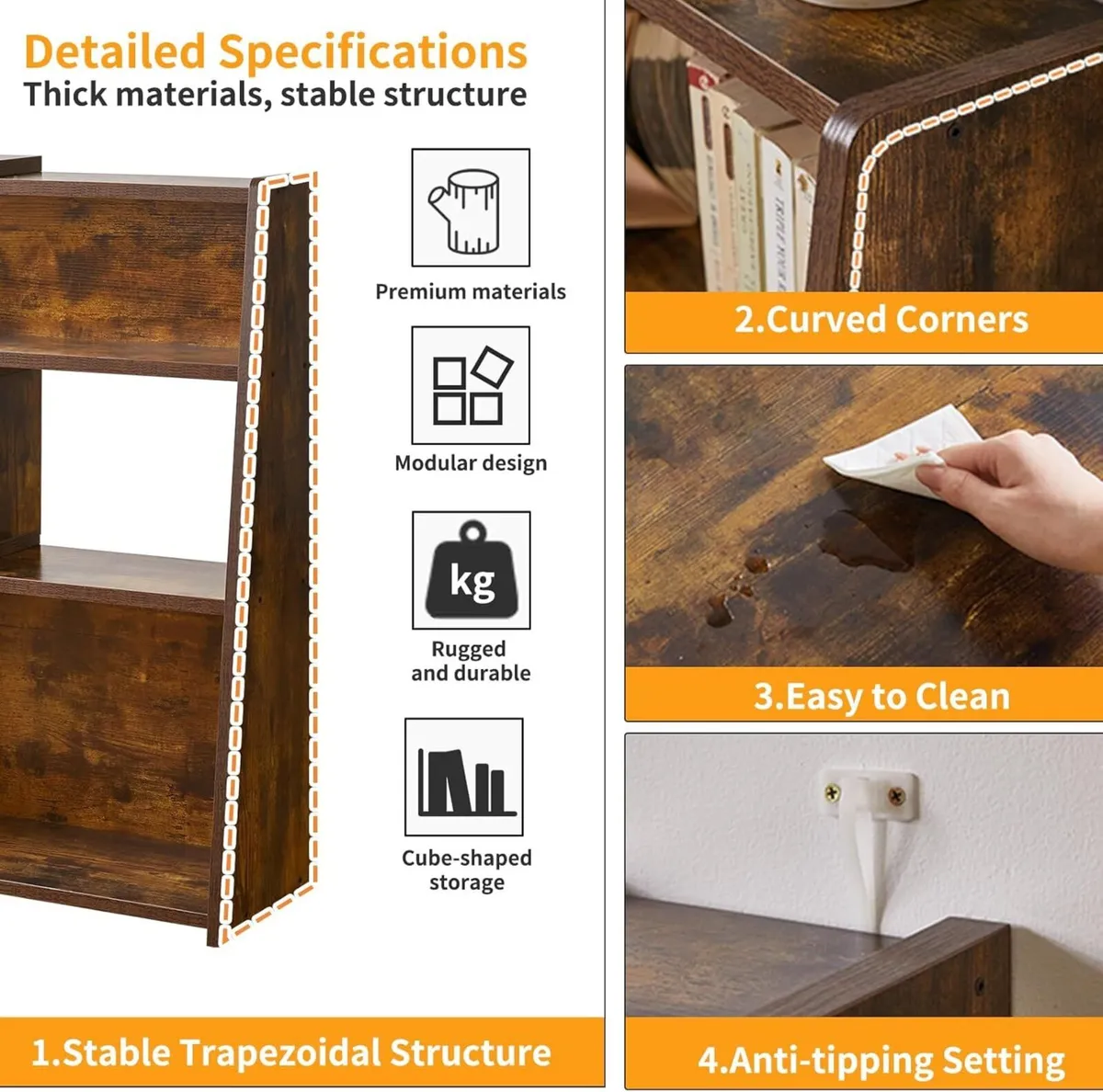 Detailed Specifications
Thick materials, stable structure

Premium materials

Modular design

kg

Rugged and durable

Cube-shaped storage

1.Stable Trapezoidal Structure

2.Curved Corners

3.Easy to Clean

4.Anti-tipping Setting