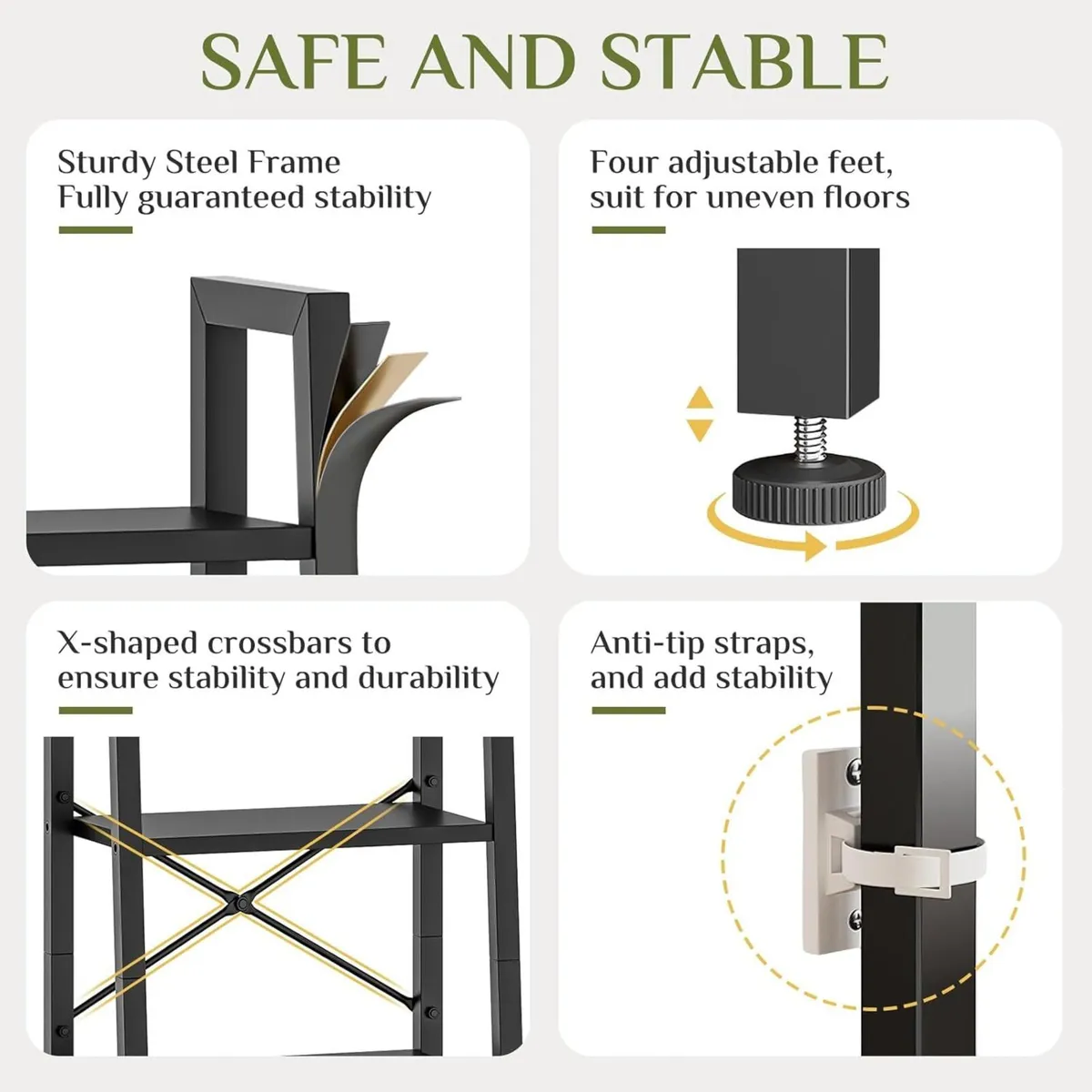 SAFE AND STABLE

Sturdy Steel Frame
Fully guaranteed stability

Four adjustable feet,
suit for uneven floors

X-shaped crossbars to
ensure stability and durability

Anti-tip straps,
and add stability