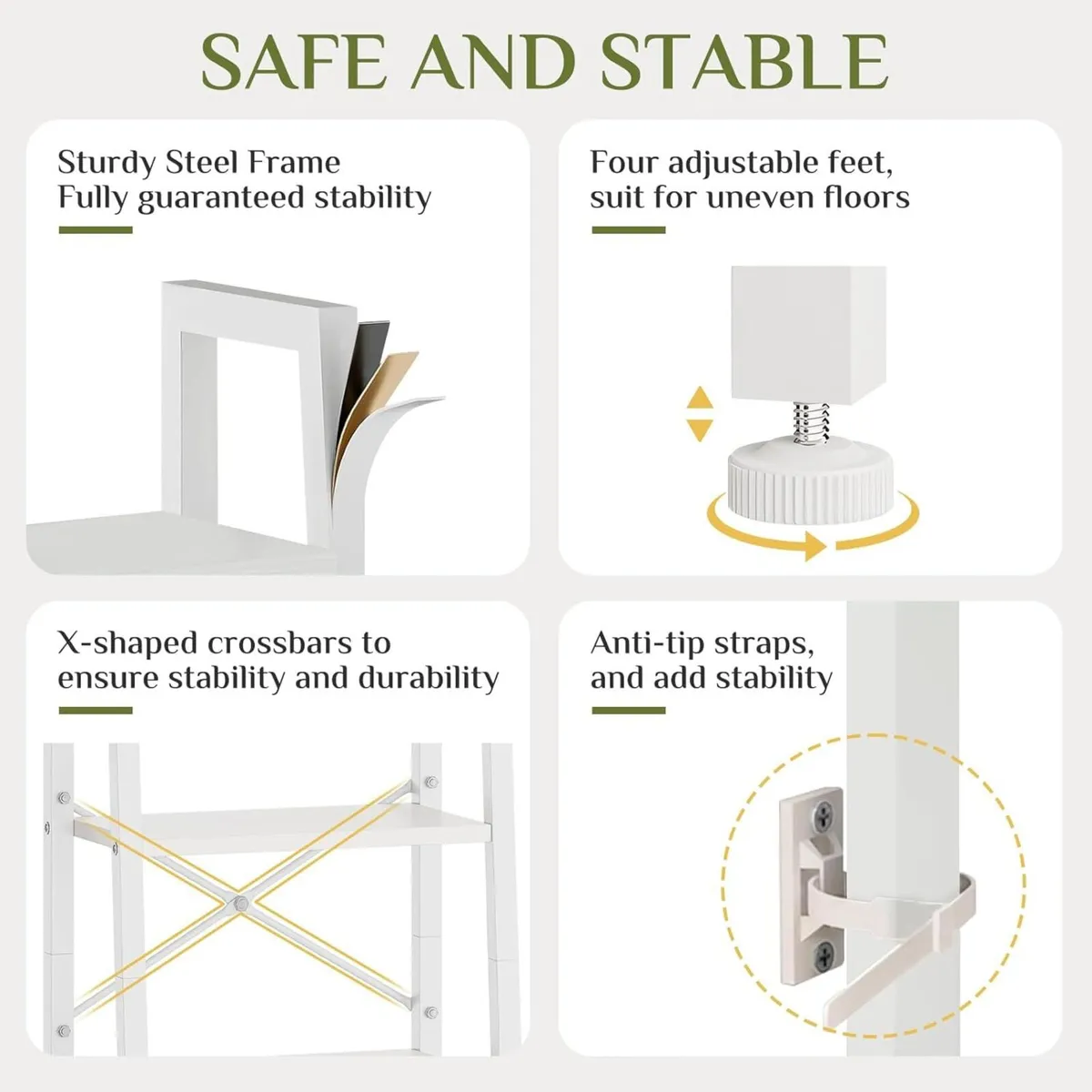 SAFE AND STABLE

Sturdy Steel Frame
Fully guaranteed stability

Four adjustable feet,
suit for uneven floors

X-shaped crossbars to
ensure stability and durability

Anti-tip straps,
and add stability