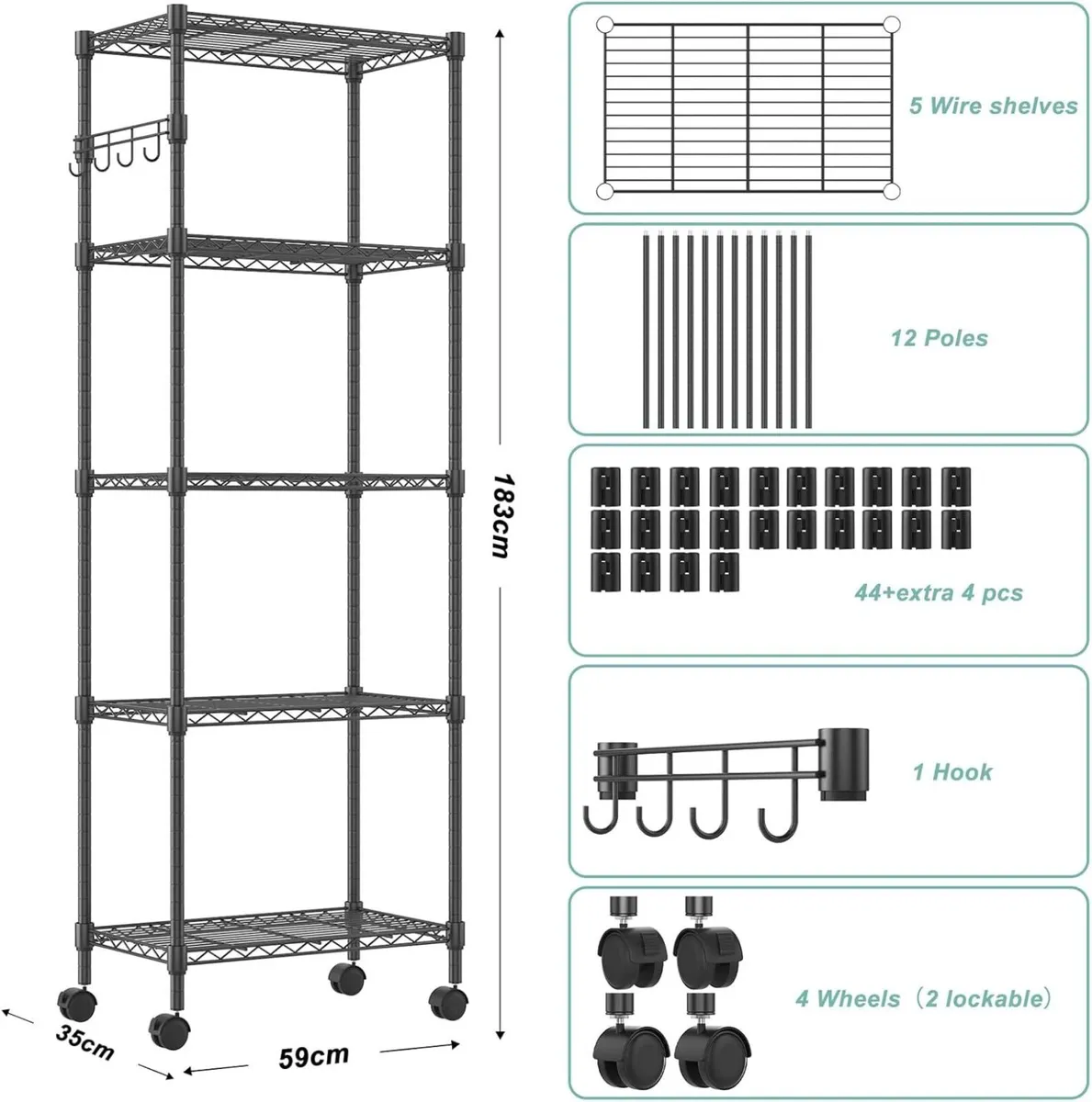 183cm

35cm

59cm

5 Wire shelves

12 Poles

44+extra 4 pcs

1 Hook

4 Wheels（2 lockable）