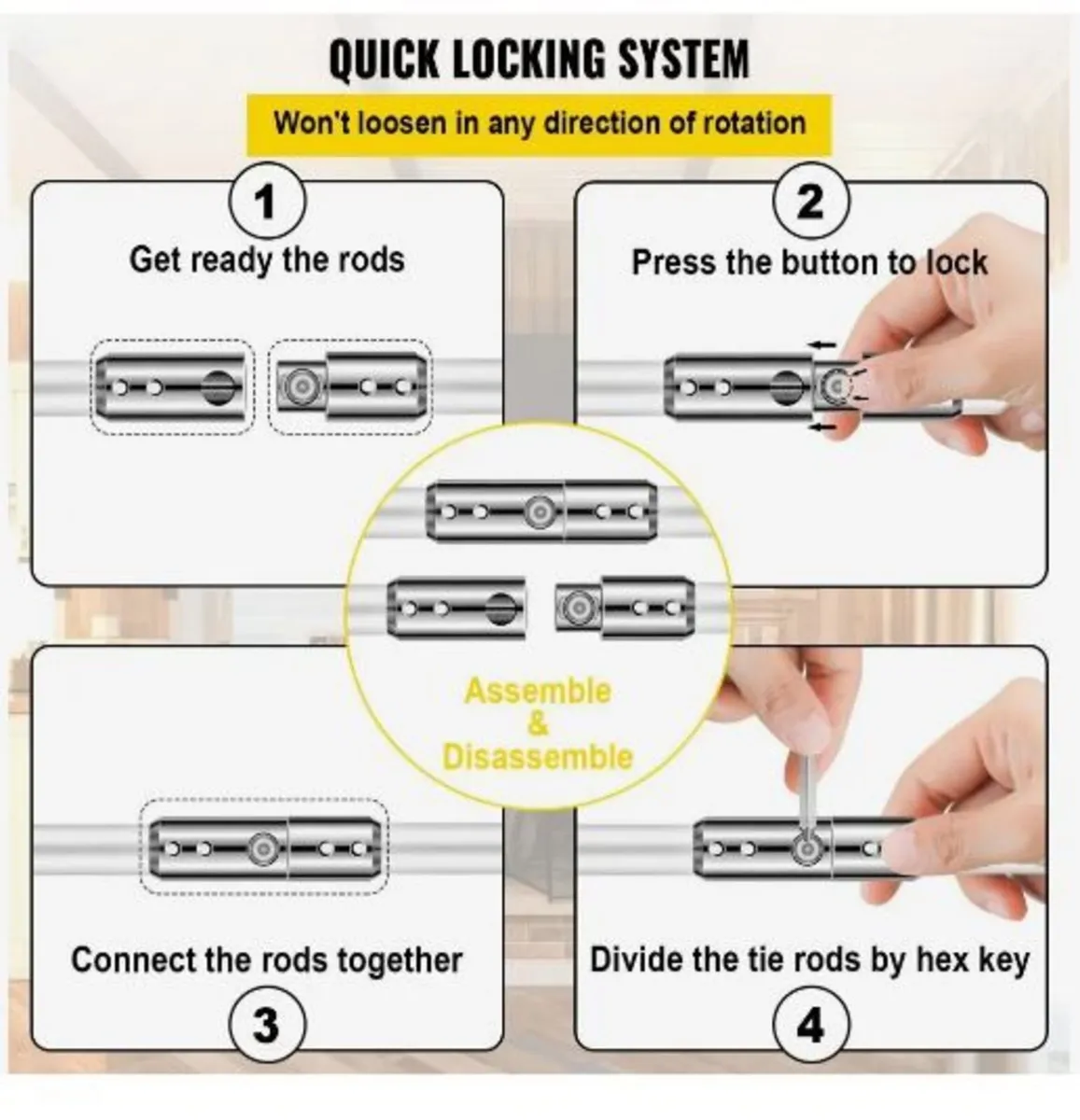 QUICK LOCKING SYSTEM

Won't loosen in any direction of rotation

1

Get ready the rods

2

Press the button to lock

Assemble
&
Disassemble

Connect the rods together

3

Divide the tie rods by hex key

4