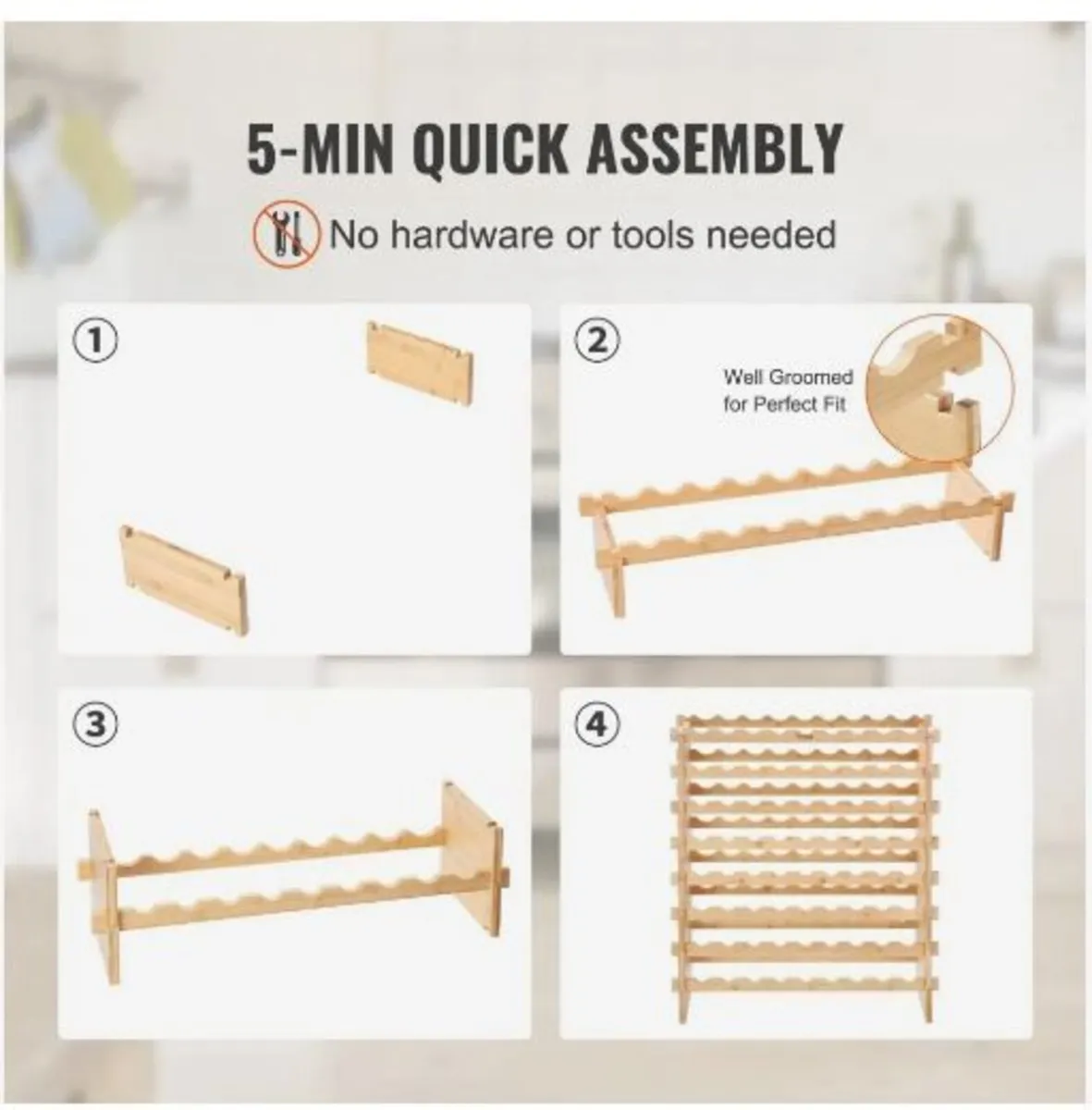 5-MIN QUICK ASSEMBLY

No hardware or tools needed

①

②

Well Groomed for Perfect Fit

③

④