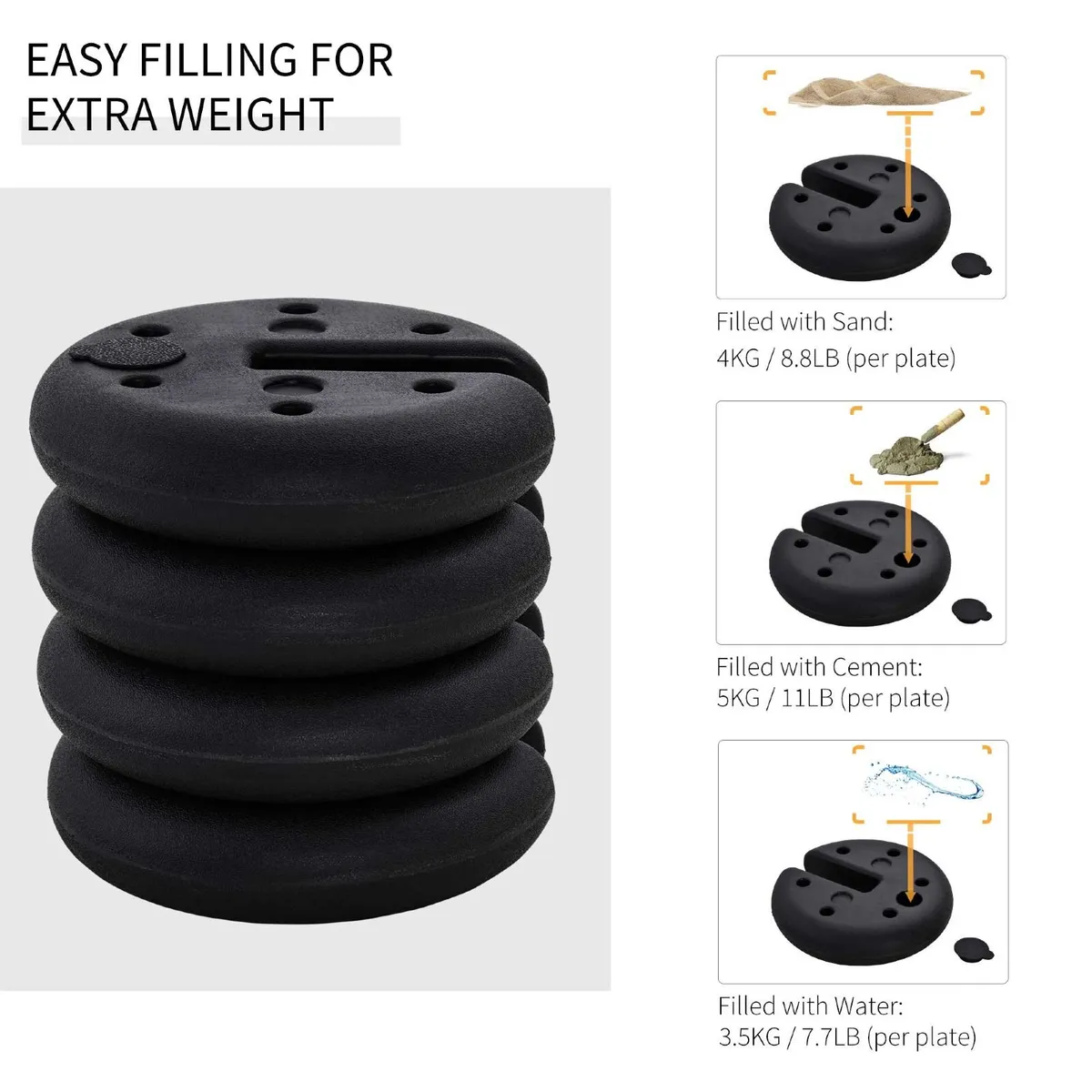 EASY FILLING FOR EXTRA WEIGHT

Filled with Sand:
4KG / 8.8LB (per plate)

Filled with Cement:
5KG / 11LB (per plate)

Filled with Water:
3.5KG / 7.7LB (per plate)