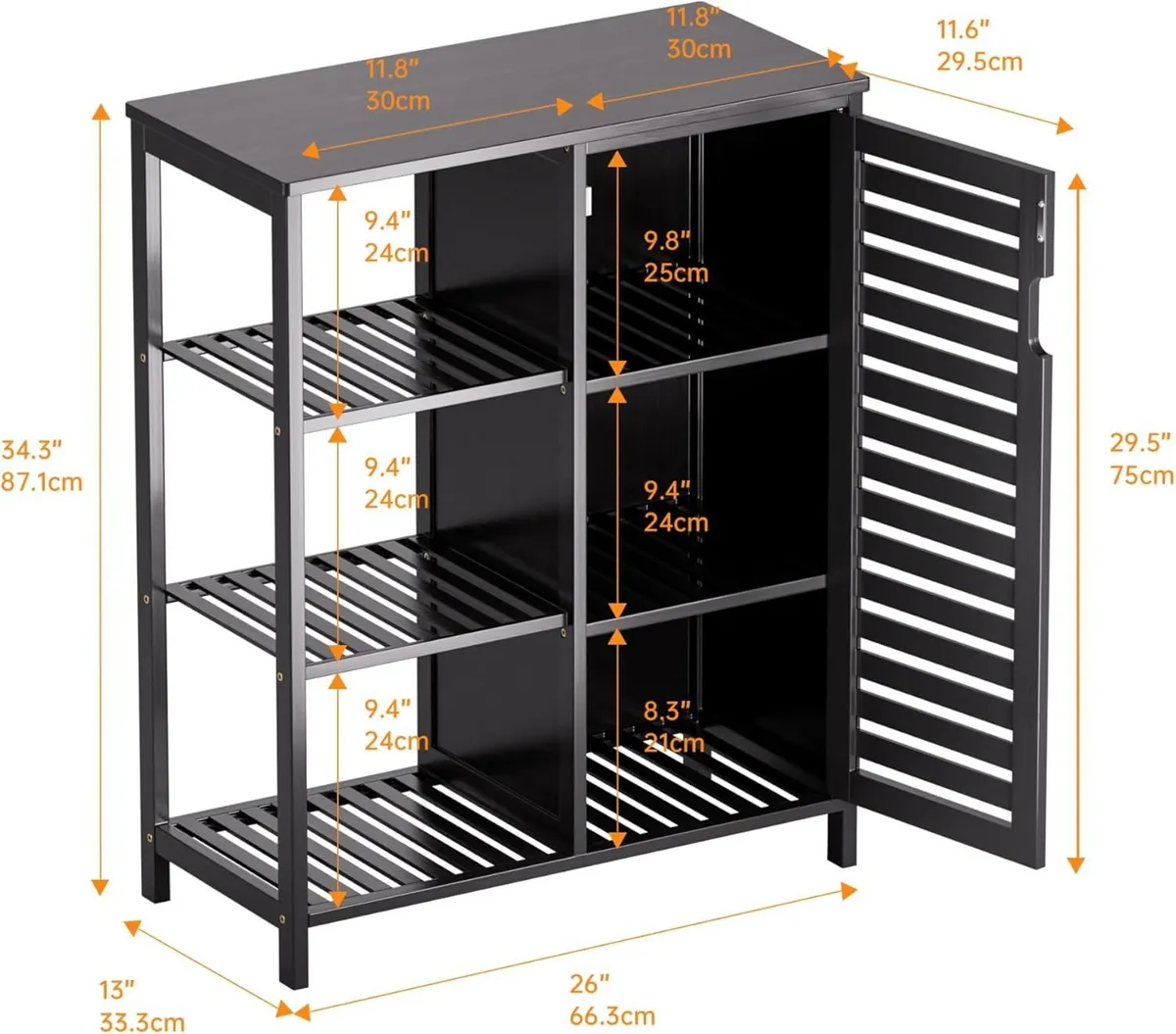 11.8"
30cm

11.8"
30cm

11.6"
29.5cm

9.4"
24cm

9.8"
25cm

34.3"
87.1cm

9.4"
24cm

9.4"
24cm

29.5"
75cm

9.4"
24cm

8.3"
21cm

13"
33.3cm

26"
66.3cm