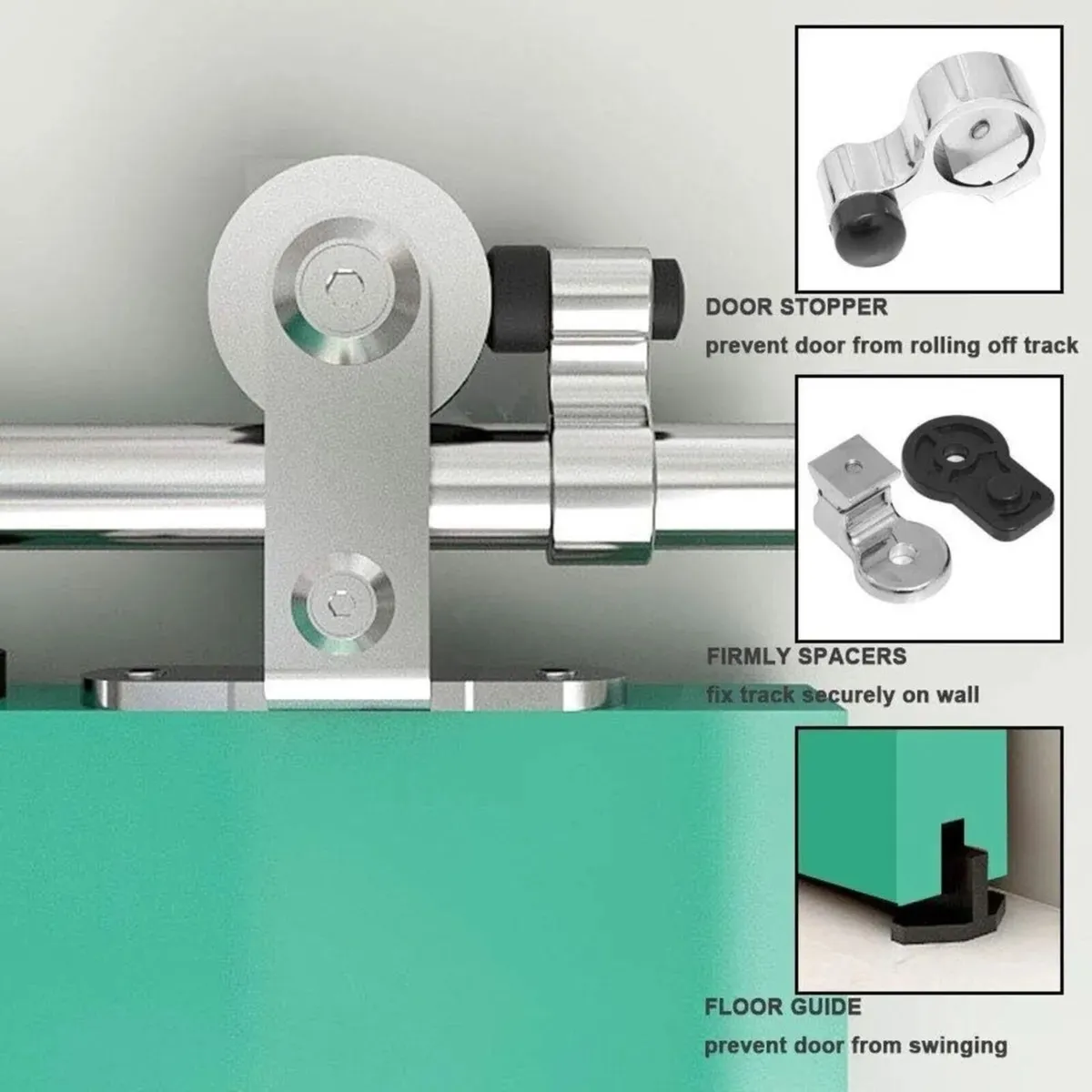 DOOR STOPPER
prevent door from rolling off track

FIRMLY SPACERS
fix track securely on wall

FLOOR GUIDE
prevent door from swinging